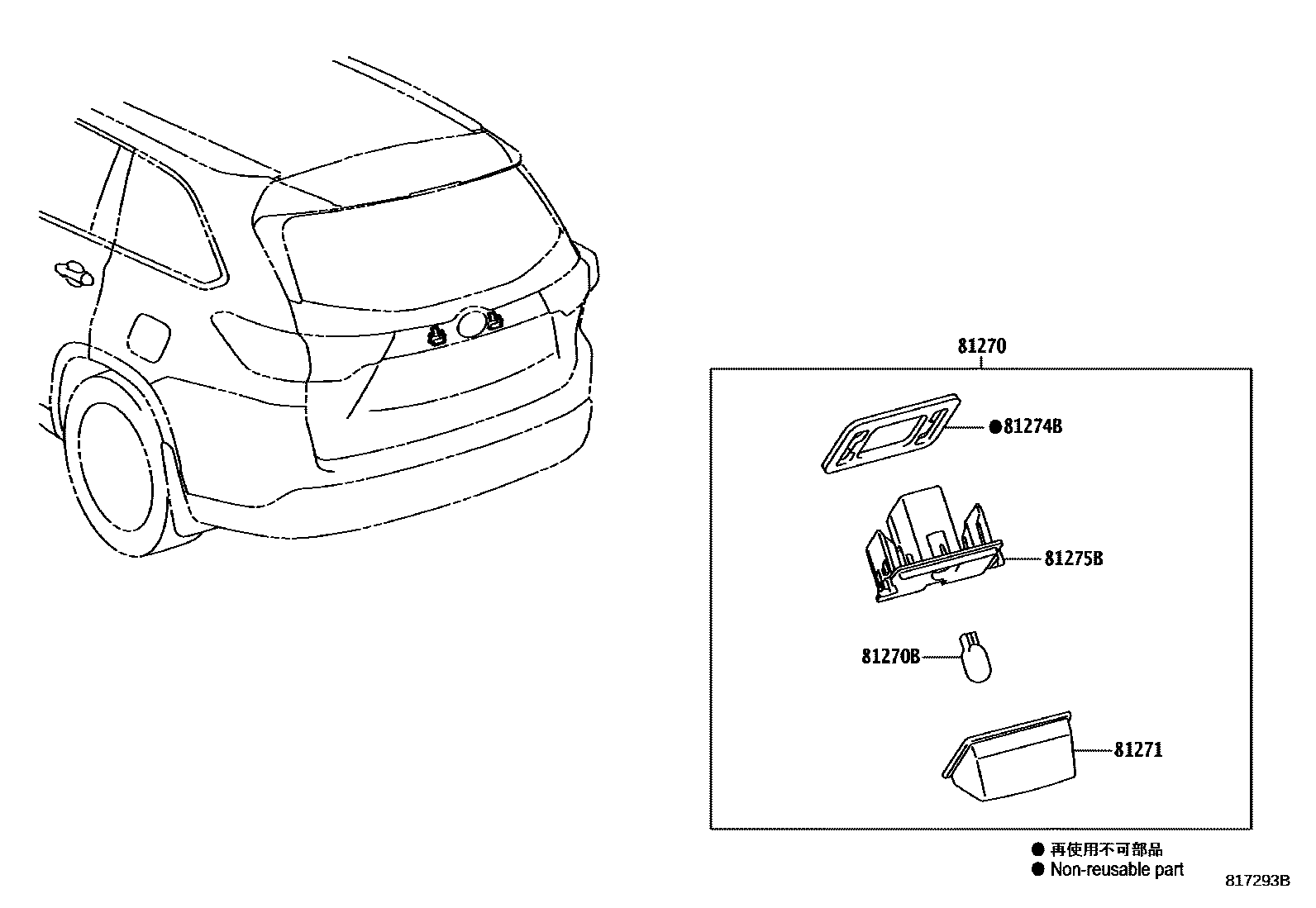 81270

●81274B

81275B

81270B

81271

● 再使用不可部品
● Non-reusable part

817293B