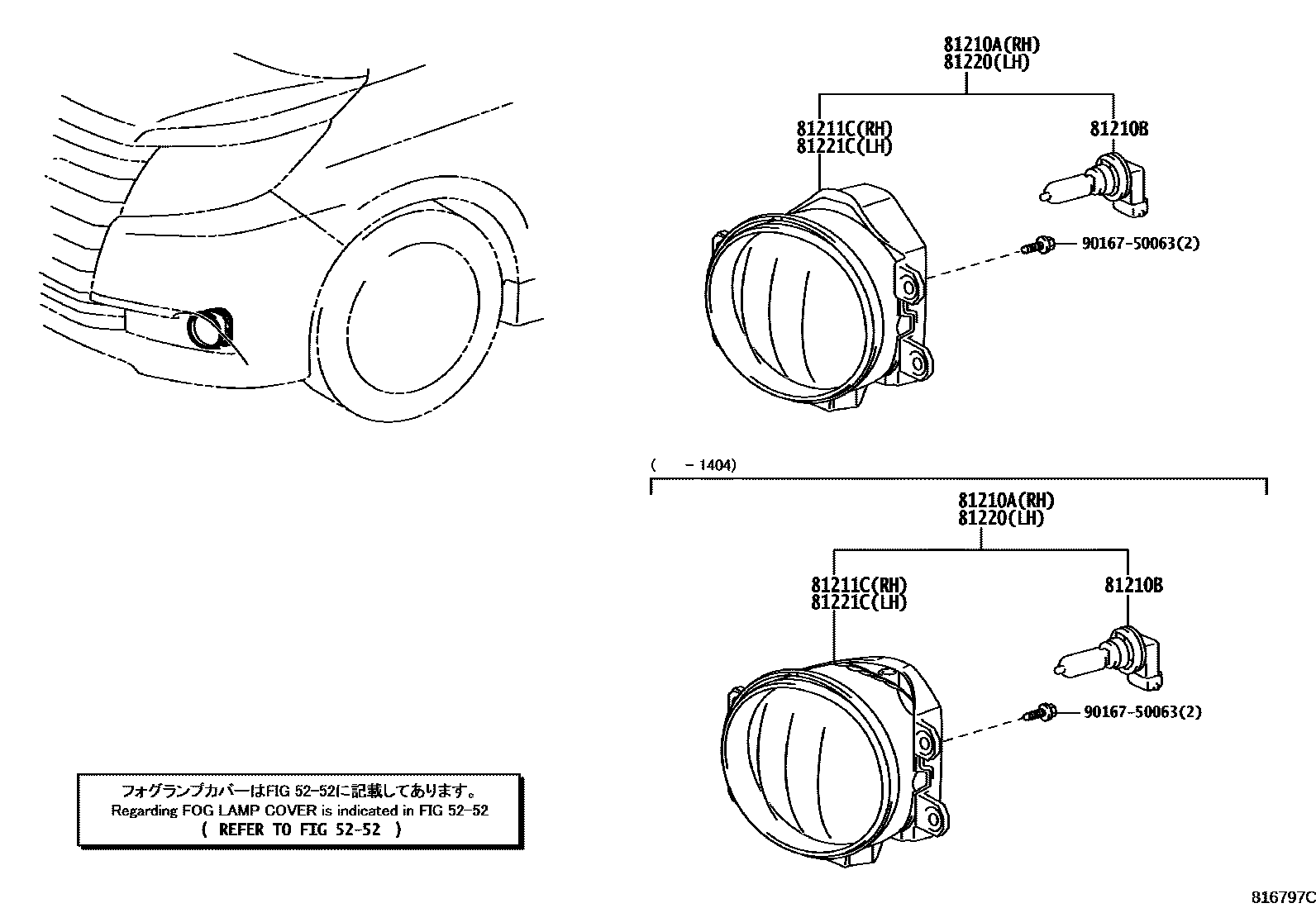 81210A(RH)
81220(LH)

81211C(RH)
81221C(LH)

81210B

90167-50063(2)

( －1404)

81210A(RH)
81220(LH)

81211C(RH)
81221C(LH)

81210B

90167-50063(2)

フォグランプカバーはFIG 52-52に記載してあります。
Regarding FOG LAMP COVER is indicated in FIG 52-52
( REFER TO FIG 52-52 )

816797C