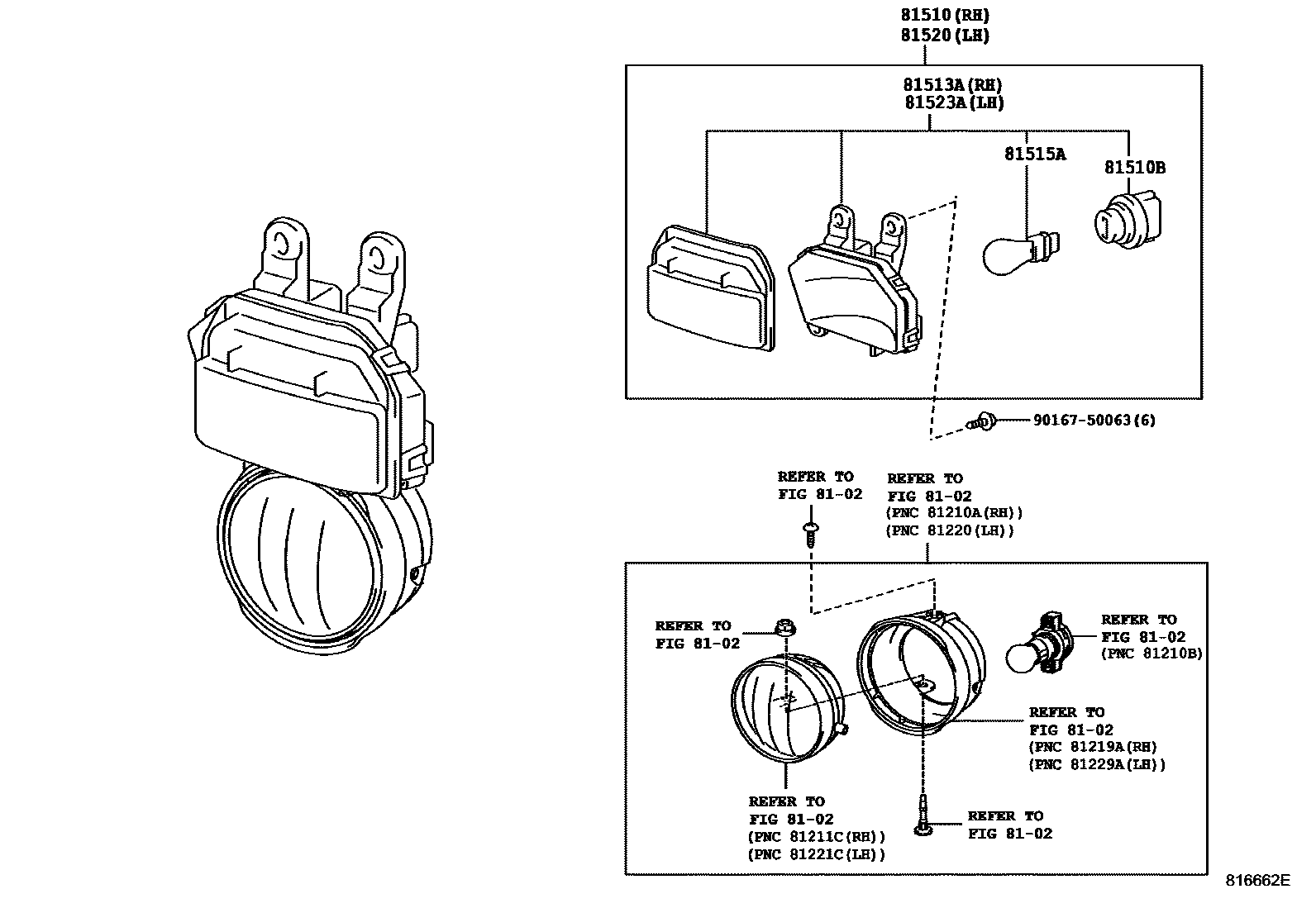 81510(RH)
81520(LH)

81513A(RH)
81523A(LH)

81515A

81510B

90167-50063(6)

REFER TO
FIG 81-02

REFER TO
FIG 81-02
(PNC 81210A(RH))
(PNC 81220(LH))

REFER TO
FIG 81-02

REFER TO
FIG 81-02
(PNC 81210B)

REFER TO
FIG 81-02
(PNC 81219A(RH)
(PNC 81229A(LH))

REFER TO
FIG 81-02
(PNC 81211C(RH))
(PNC 81221C(LH))

REFER TO
FIG 81-02

816662E