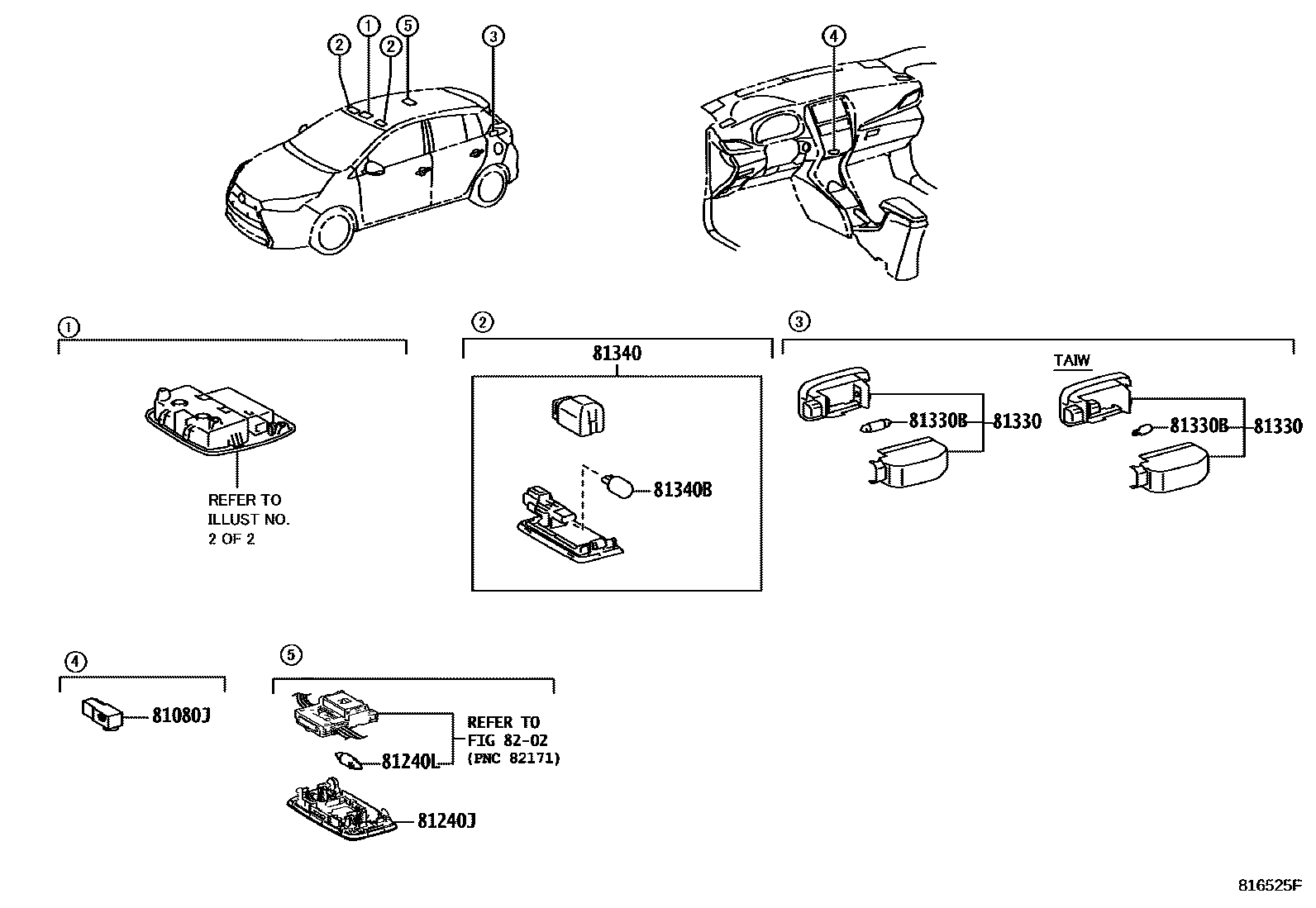 2
1
2
5
3
4

1

REFER TO ILLUST NO. 2 OF 2

2

81340

81340B

3

81330B
81330

TAIW

81330B
81330

4

81080J

5

REFER TO FIG 82-02 (PNC 82171)

81240L

81240J

816525F