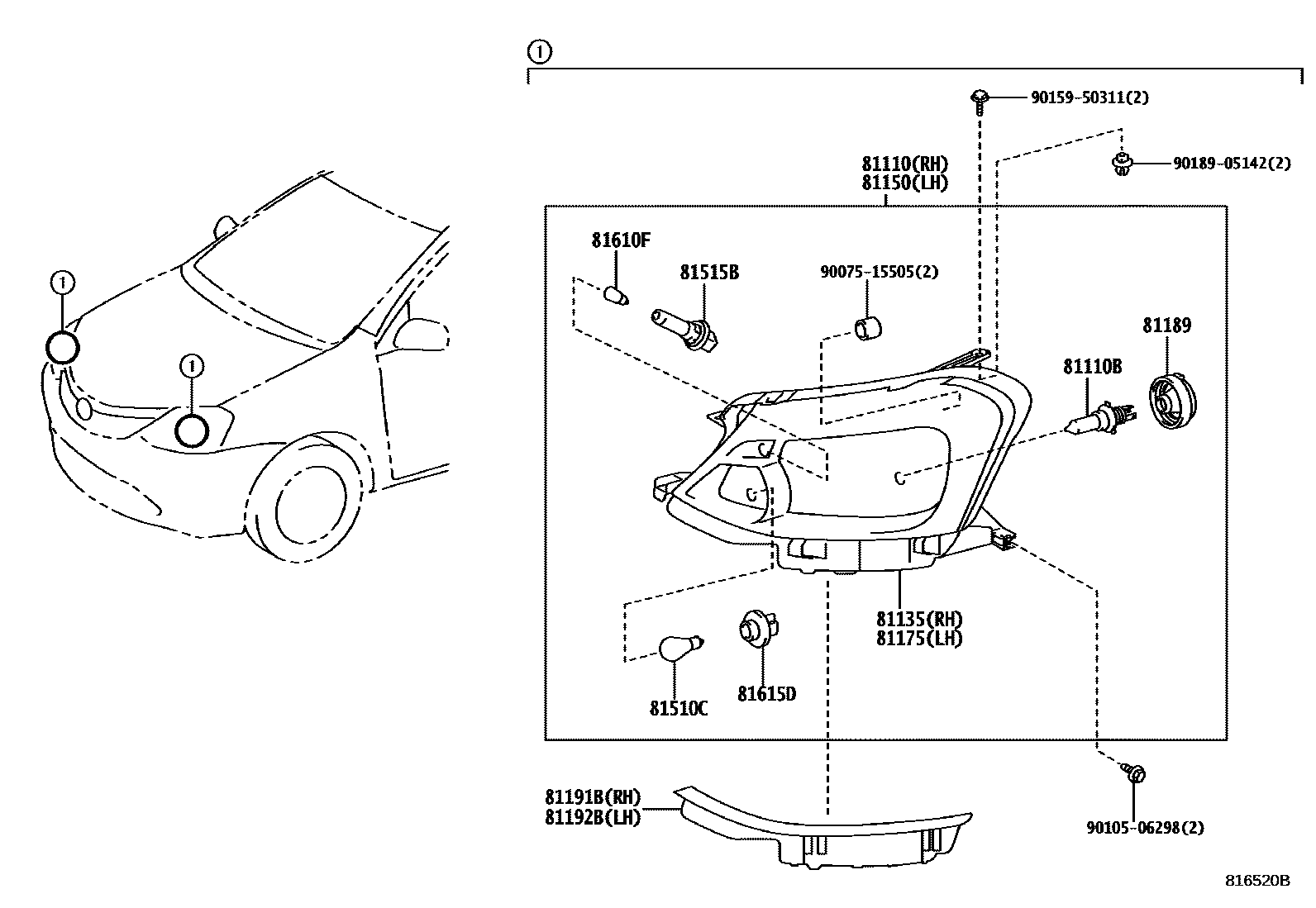 1

1

1

90159-50311(2)

90189-05142(2)

81110(RH)
81150(LH)

81610F

81515B

90075-15505(2)

81189

81110B

81135(RH)
81175(LH)

81510C

81615D

81191B(RH)
81192B(LH)

90105-06298(2)

816520B