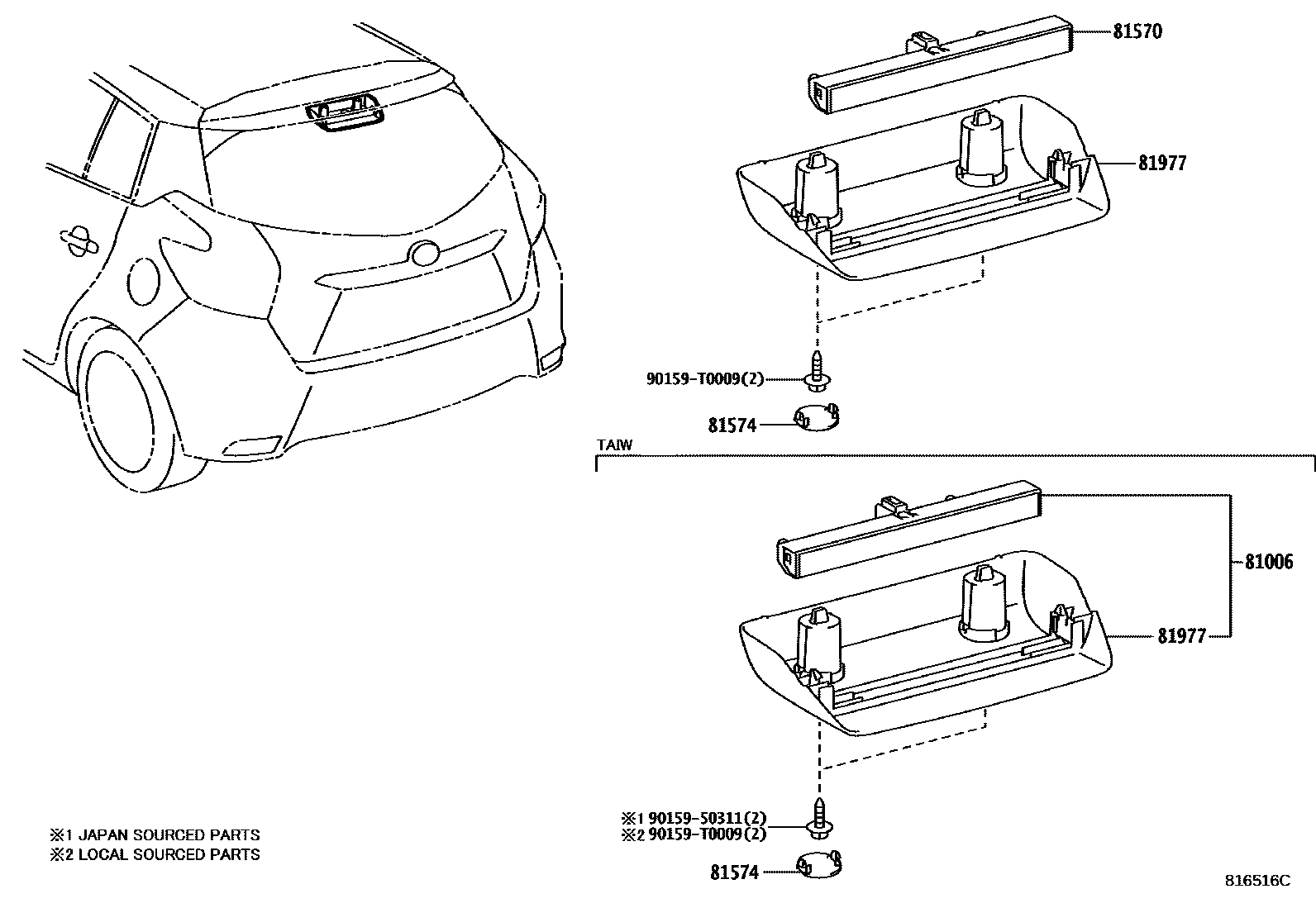 81570

81977

90159-T0009(2)

81574

TAIW

81006

81977

※1 90159-50311(2)
※2 90159-T0009(2)

81574

※1 JAPAN SOURCED PARTS
※2 LOCAL SOURCED PARTS

816516C