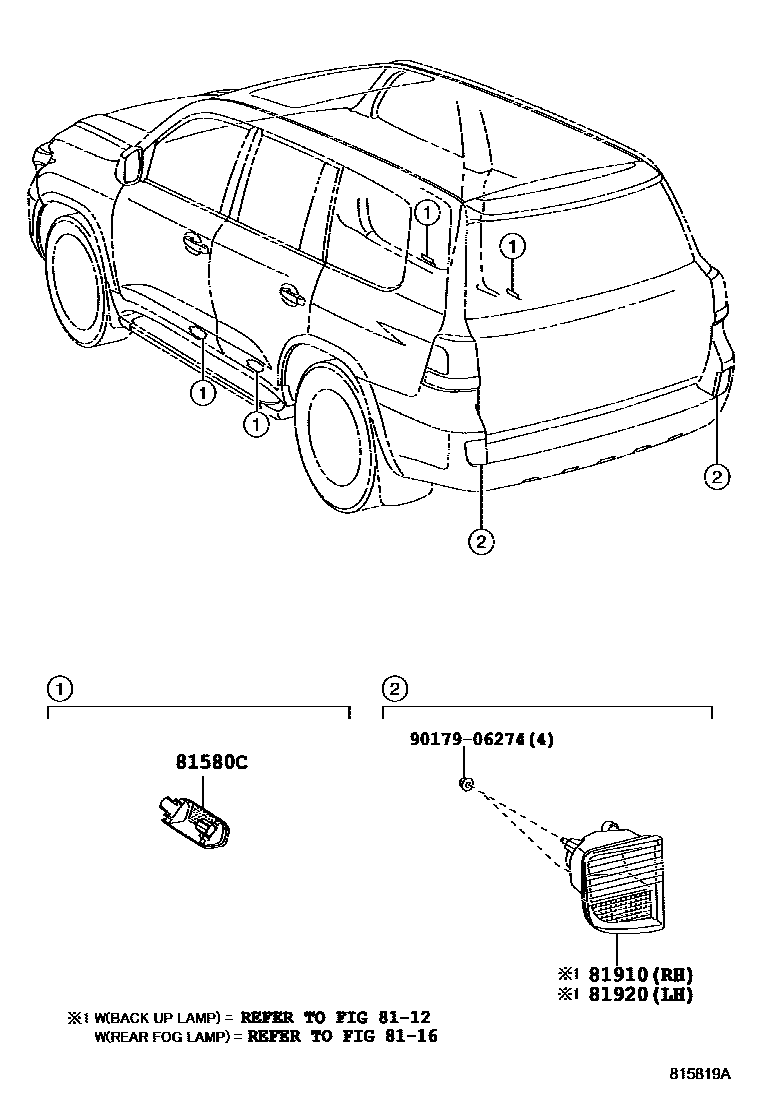 ①
①
①
①
②
②

①
81580C

②
90179-06274(4)

※1 81910(RH)
※1 81920(LH)

※1 W(BACK UP LAMP) = REFER TO FIG 81-12
W(REAR FOG LAMP) = REFER TO FIG 81-16

815819A