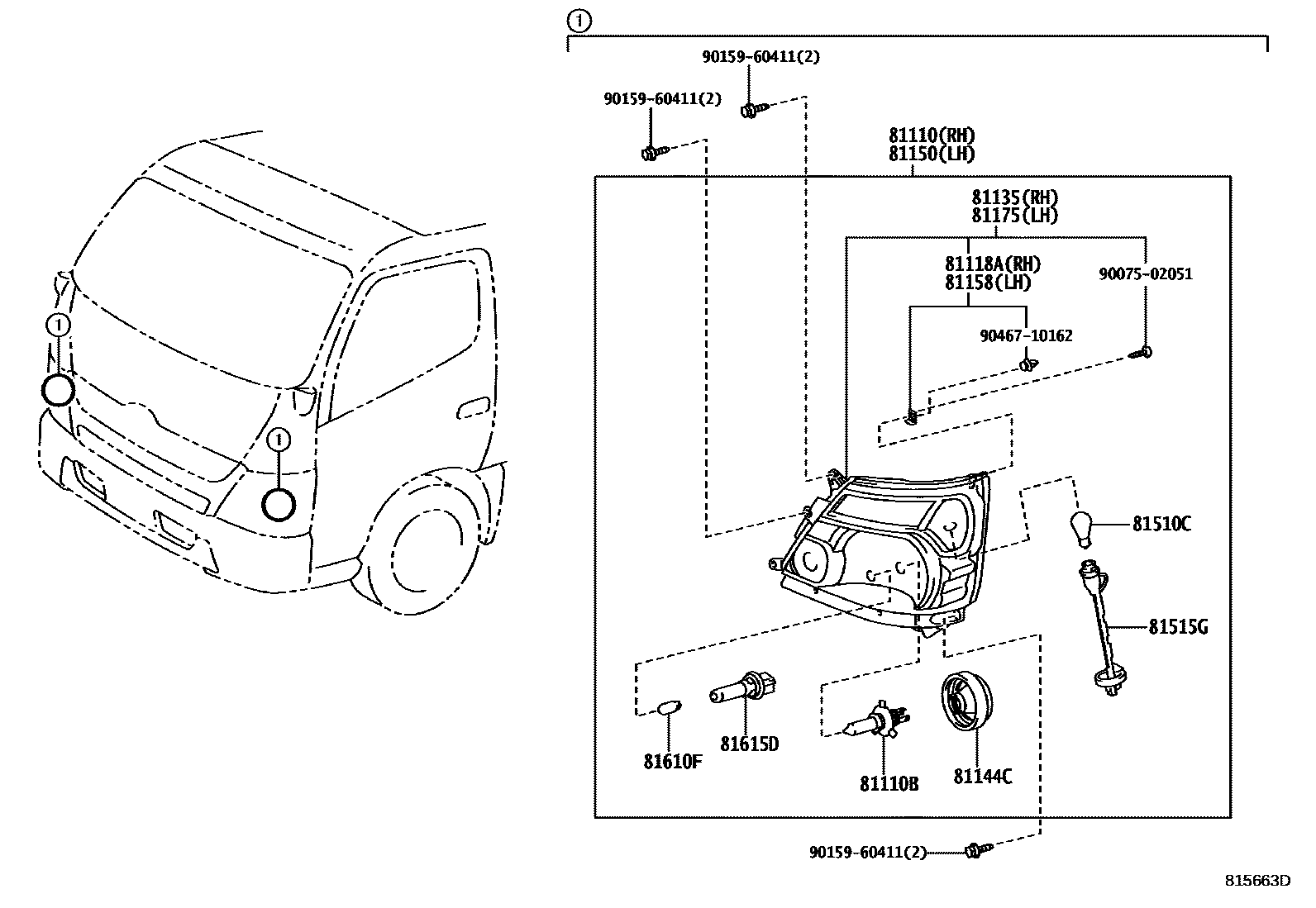 ①

①

①

90159-60411(2)

90159-60411(2)

81110(RH)
81150(LH)

81135(RH)
81175(LH)

81118A(RH)
81158(LH)

90075-02051

90467-10162

81510C

81515G

81610F

81615D

81110B

81144C

90159-60411(2)

815663D