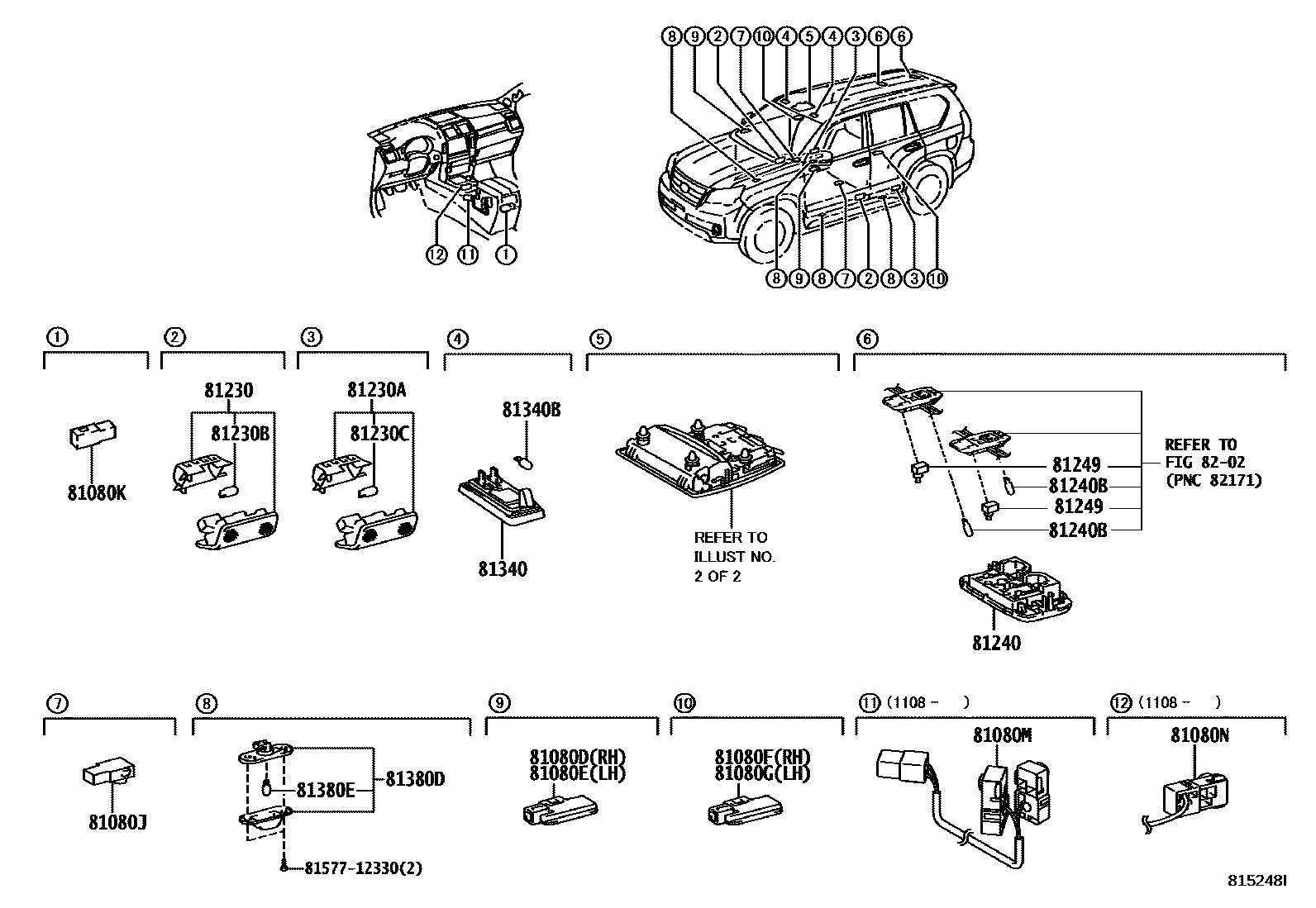 8 9 2 7 10 4 5 4 3 6 6

12 11 1

8 9 8 7 2 8 3 10

1
81080K

2
81230
81230B

3
81230A
81230C

4
81340B
81340

5
REFER TO ILLUST NO. 2 OF 2

6
81249
81240B
81249
81240B
REFER TO FIG 82-02 (PNC 82171)
81240

7
81080J

8
81380E
81380D
81577-12330(2)

9
81080D(RH)
81080E(LH)

10
81080F(RH)
81080G(LH)

11 (1108 - )
81080M

12 (1108 - )
81080N

815248I