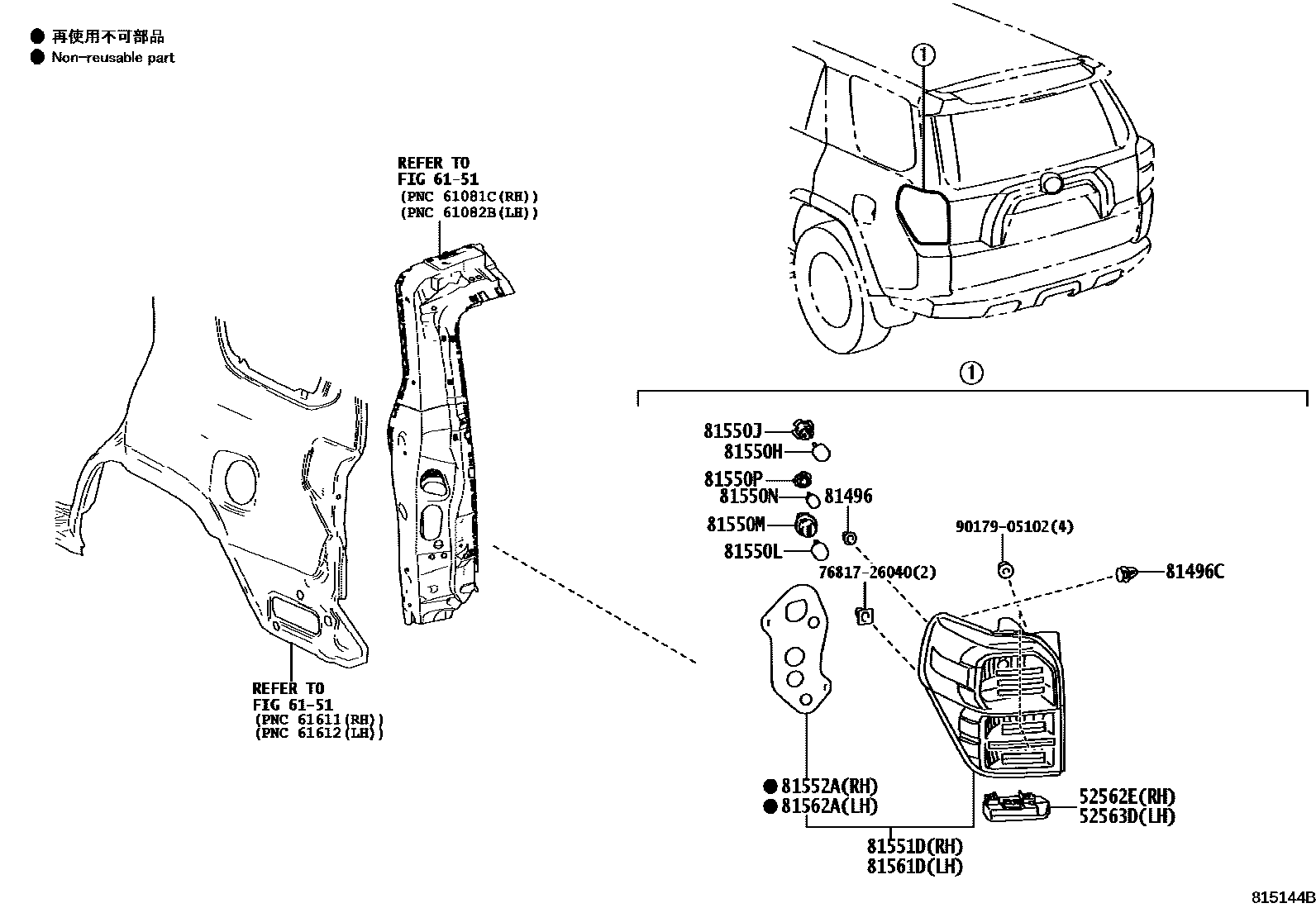 ● 再使用不可部品
● Non-reusable part

REFER TO
FIG 61-51
(PNC 61081C(RH))
(PNC 61082B(LH))

①

①

81550J
81550H
81550P
81550N
81496
81550M
81550L
90179-05102(4)
76817-26040(2)
81496C

REFER TO
FIG 61-51
(PNC 61611(RH))
(PNC 61612(LH))

● 81552A(RH)
● 81562A(LH)
52562E(RH)
52563D(LH)
81551D(RH)
81561D(LH)

815144B