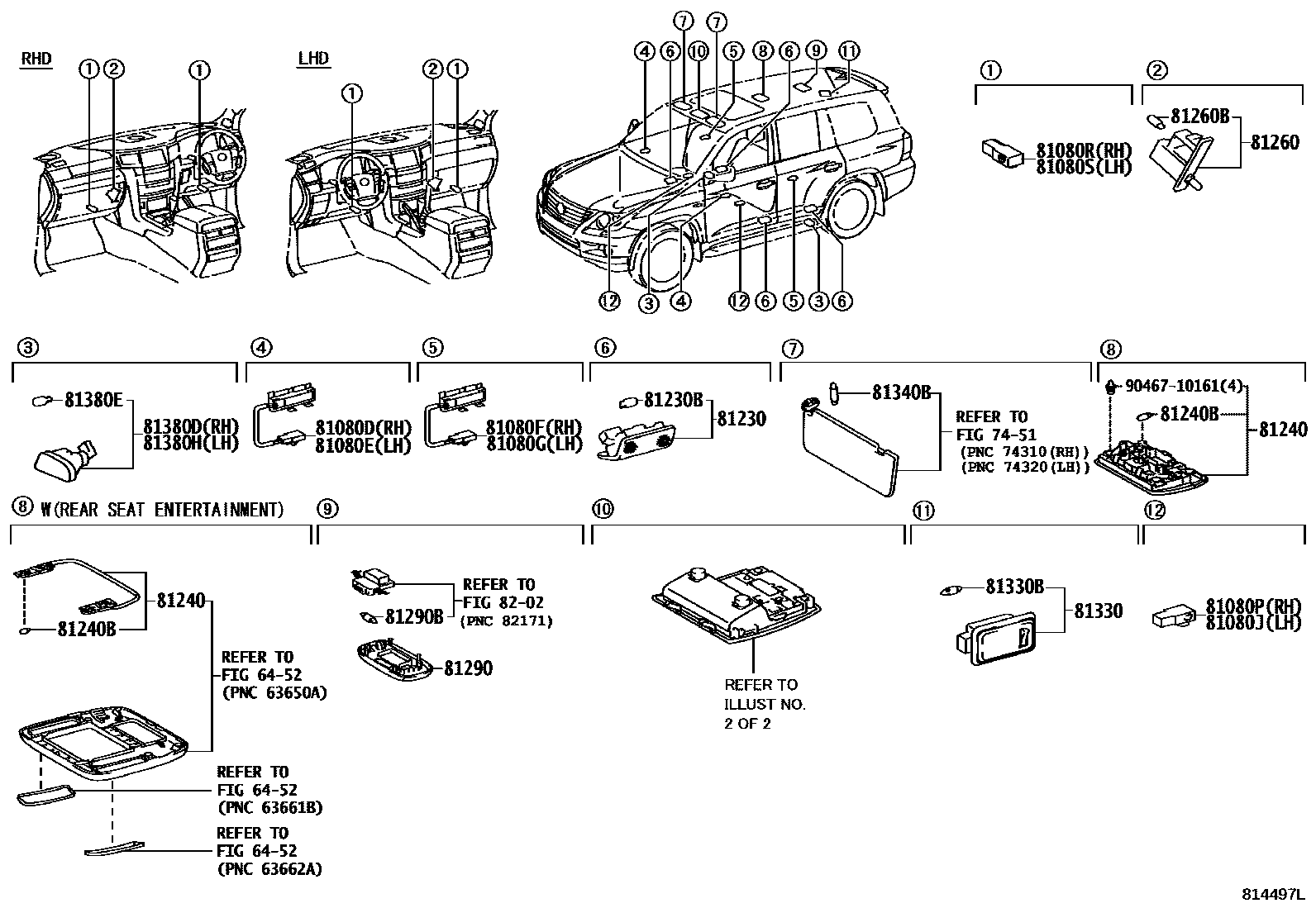 RHD ① ② ①

LHD ① ② ①

④ ⑥ ⑦ ⑩ ⑦ ⑤ ⑧ ⑥ ⑨ ⑪

⑫ ③ ④ ⑫ ⑥ ⑤ ③ ⑥

①
81080R(RH)
81080S(LH)

②
81260B
81260

③
81380E
81380D(RH)
81380H(LH)

④
81080D(RH)
81080E(LH)

⑤
81080F(RH)
81080G(LH)

⑥
81230B
81230

⑦
81340B
REFER TO
FIG 74-51
(PNC 74310(RH))
(PNC 74320(LH))

⑧
90467-10161(4)
81240B
81240

⑧ W(REAR SEAT ENTERTAINMENT)
81240
81240B
REFER TO
FIG 64-52
(PNC 63650A)
REFER TO
FIG 64-52
(PNC 63661B)
REFER TO
FIG 64-52
(PNC 63662A)

⑨
REFER TO
FIG 82-02
(PNC 82171)
81290B
81290

⑩
REFER TO
ILLUST NO.
2 OF 2

⑪
81330B
81330

⑫
81080P(RH)
81080J(LH)

814497L