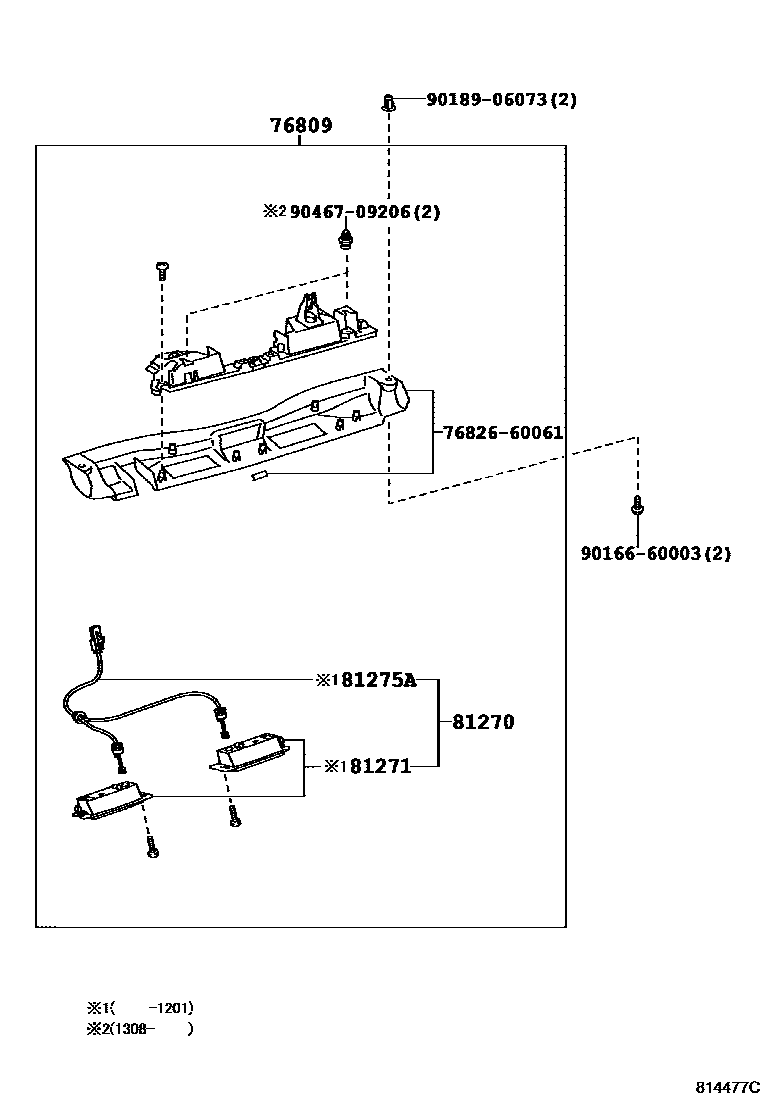 90189-06073(2)

76809

※2 90467-09206(2)

76826-60061

90166-60003(2)

※1 81275A

81270

※1 81271

※1(　　-1201)
※2(1308-　　)

814477C