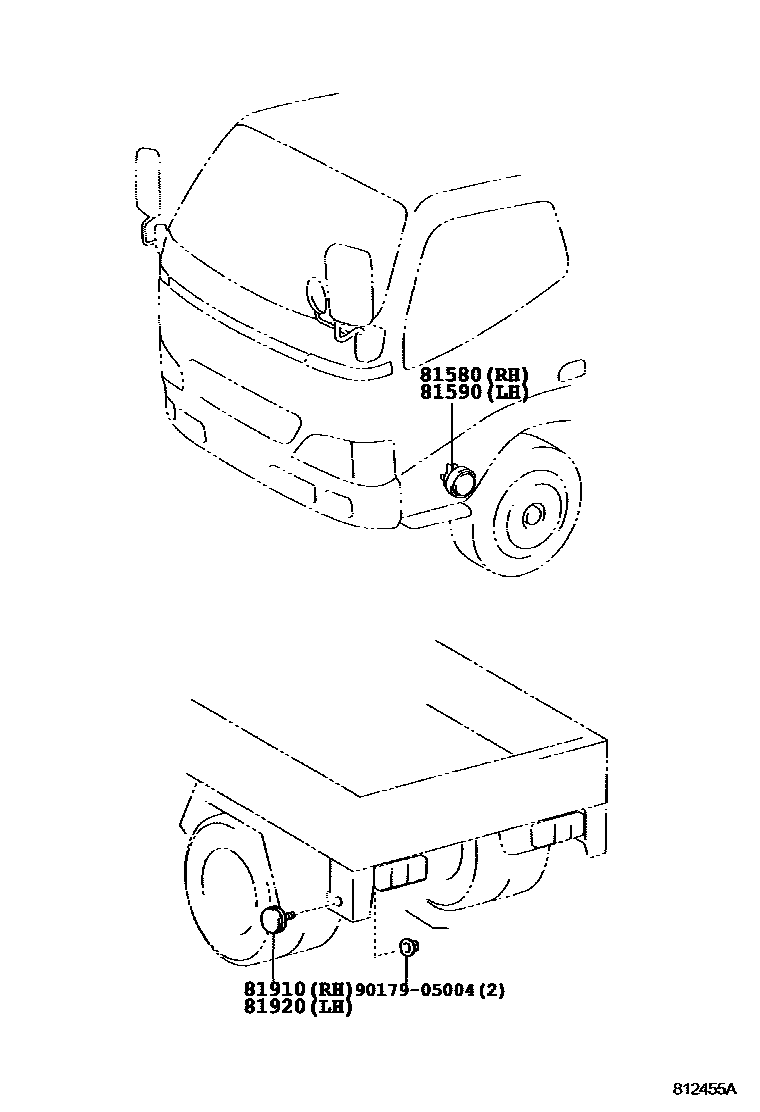 81580(RH)
81590(LH)

81910(RH)
81920(LH)
90179-05004(2)

812455A