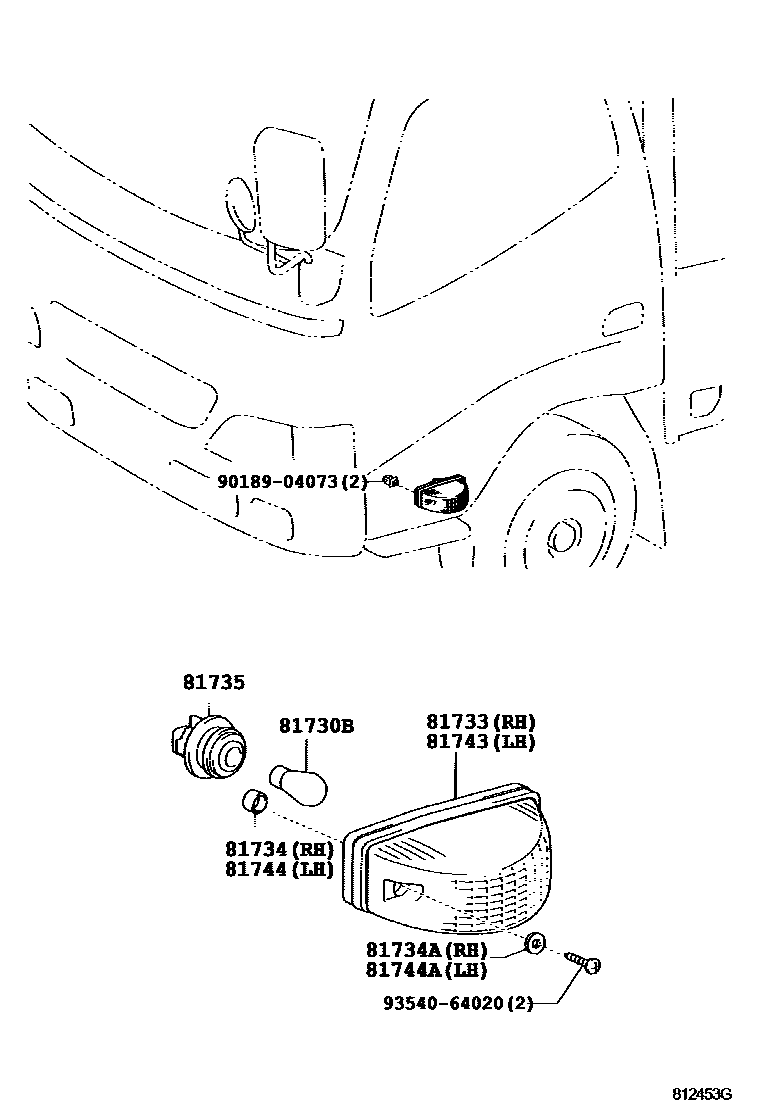 90189-04073(2)

81735

81730B

81733(RH)
81743(LH)

81734(RH)
81744(LH)

81734A(RH)
81744A(LH)

93540-64020(2)

812453G