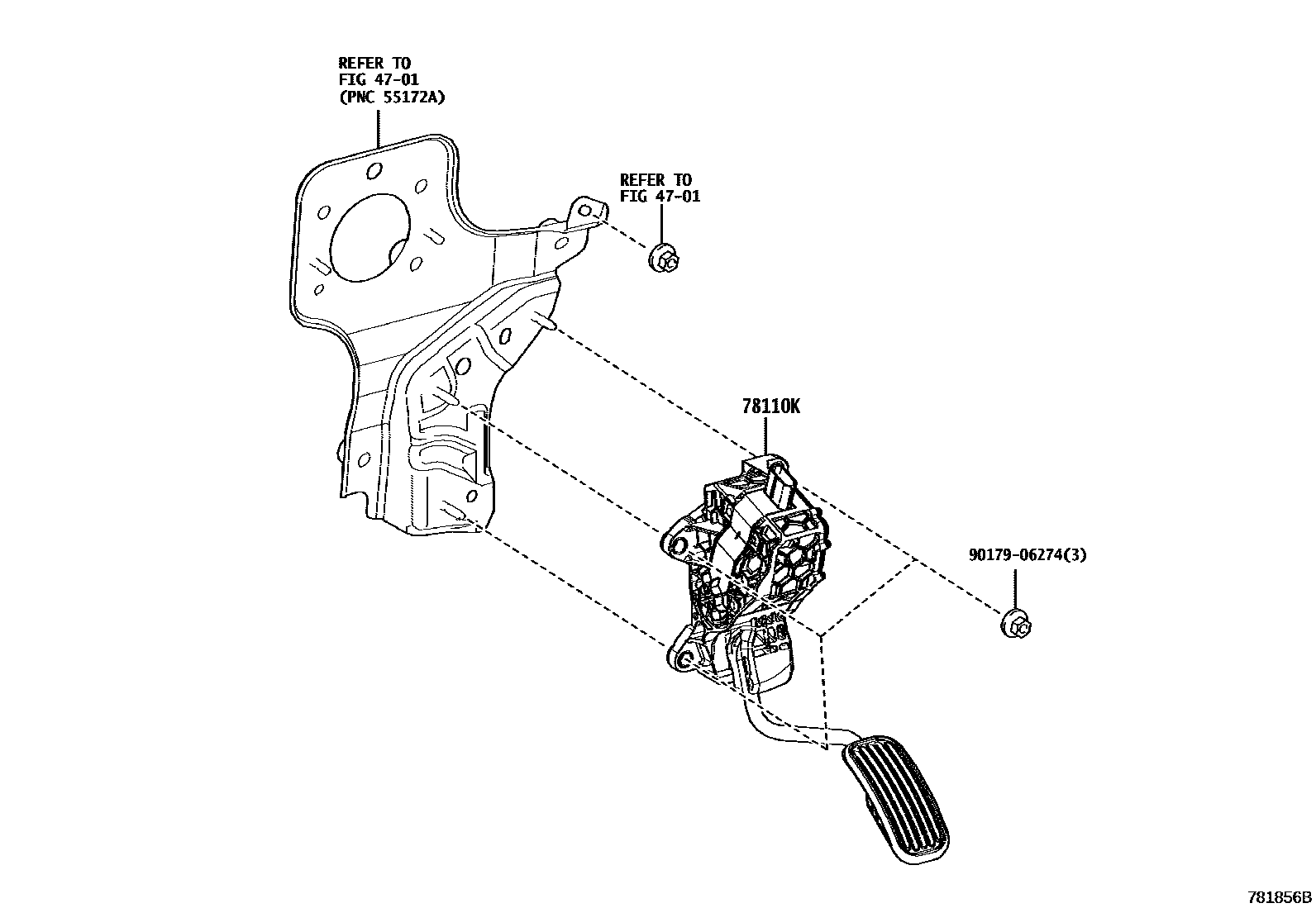 REFER TO
FIG 47-01
(PNC 55172A)

REFER TO
FIG 47-01

78110K

90179-06274(3)

781856B