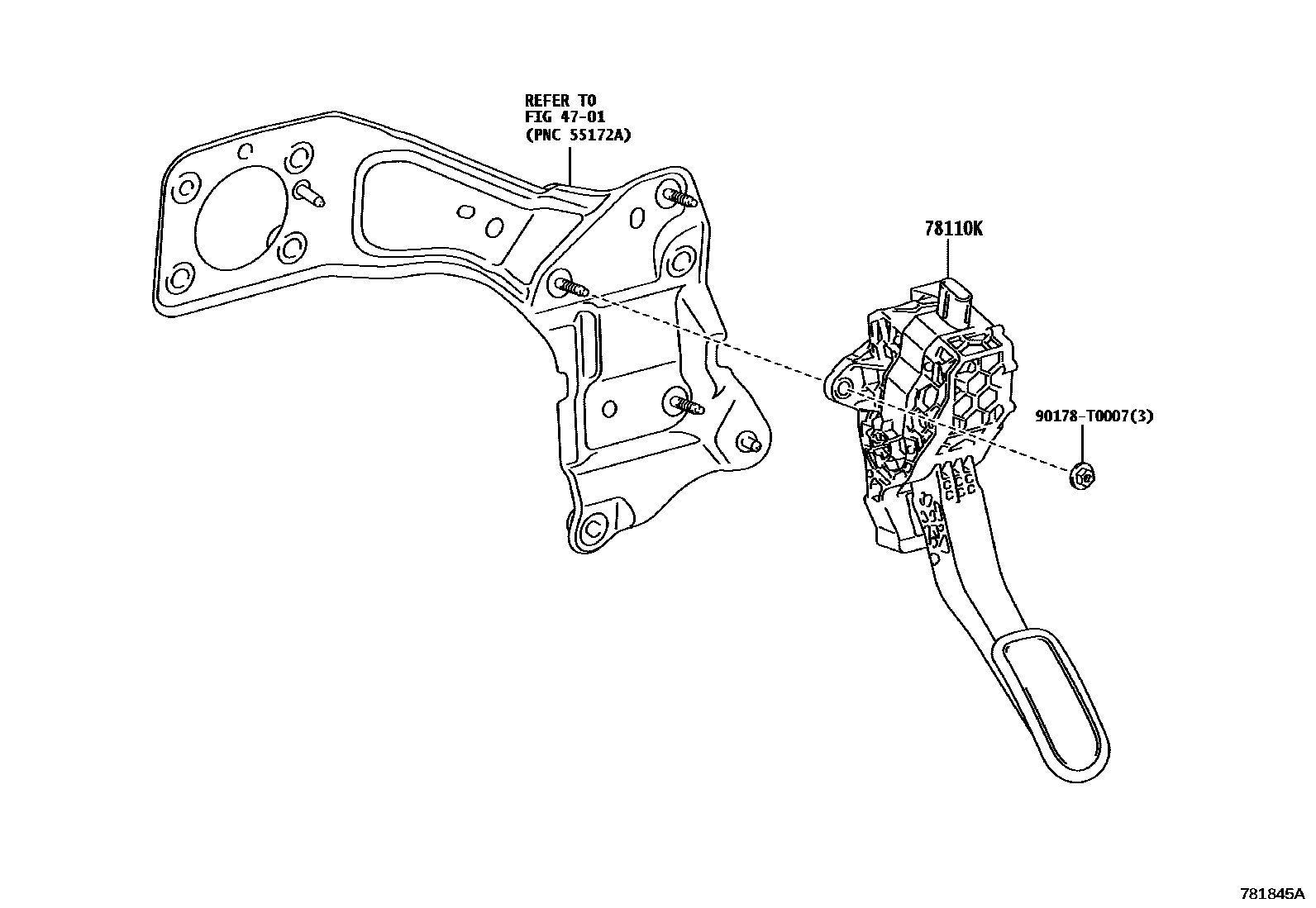 REFER TO
FIG 47-01
(PNC 55172A)

78110K

90178-T0007(3)

781845A