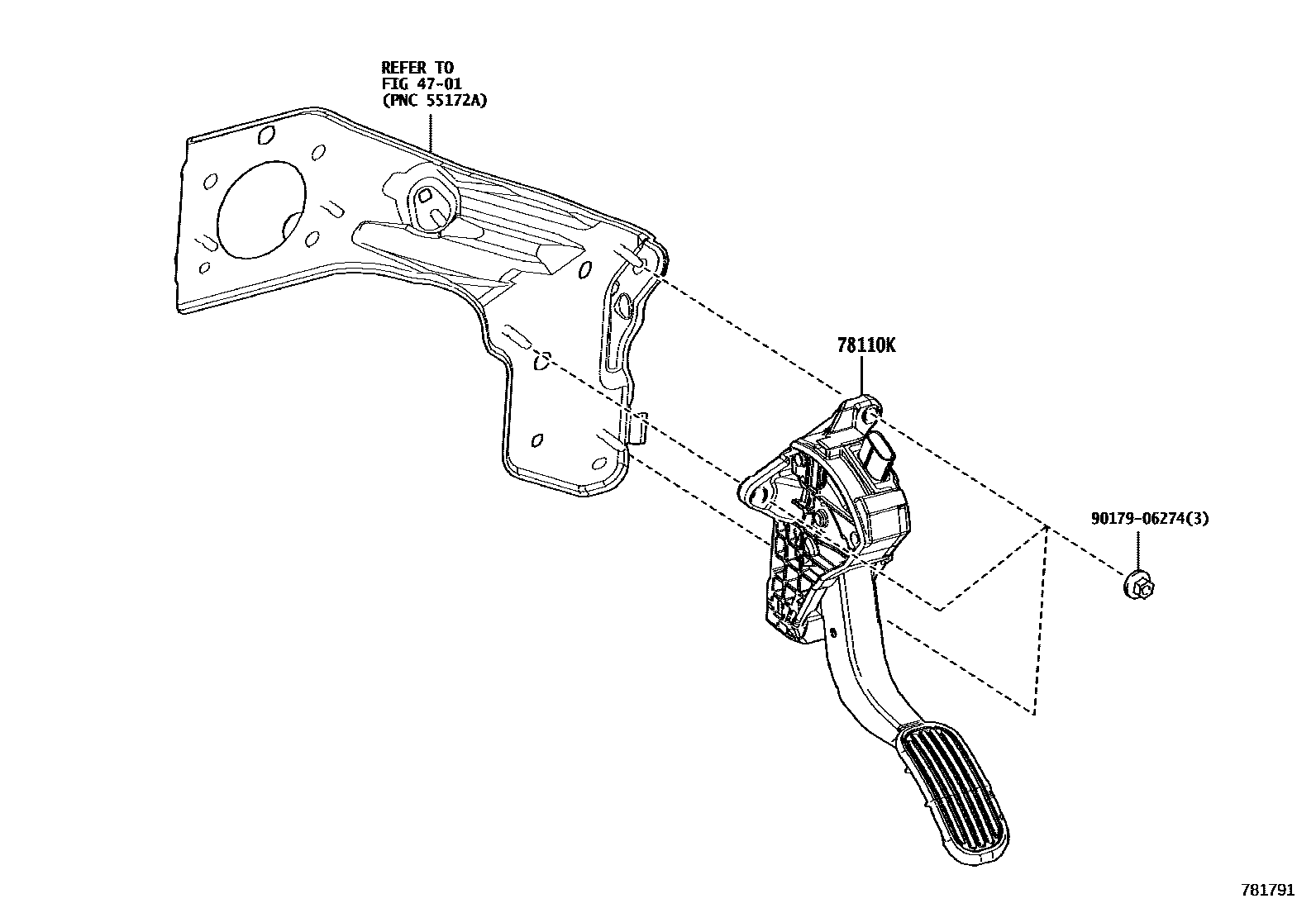 REFER TO
FIG 47-01
(PNC 55172A)

78110K

90179-06274(3)

781791