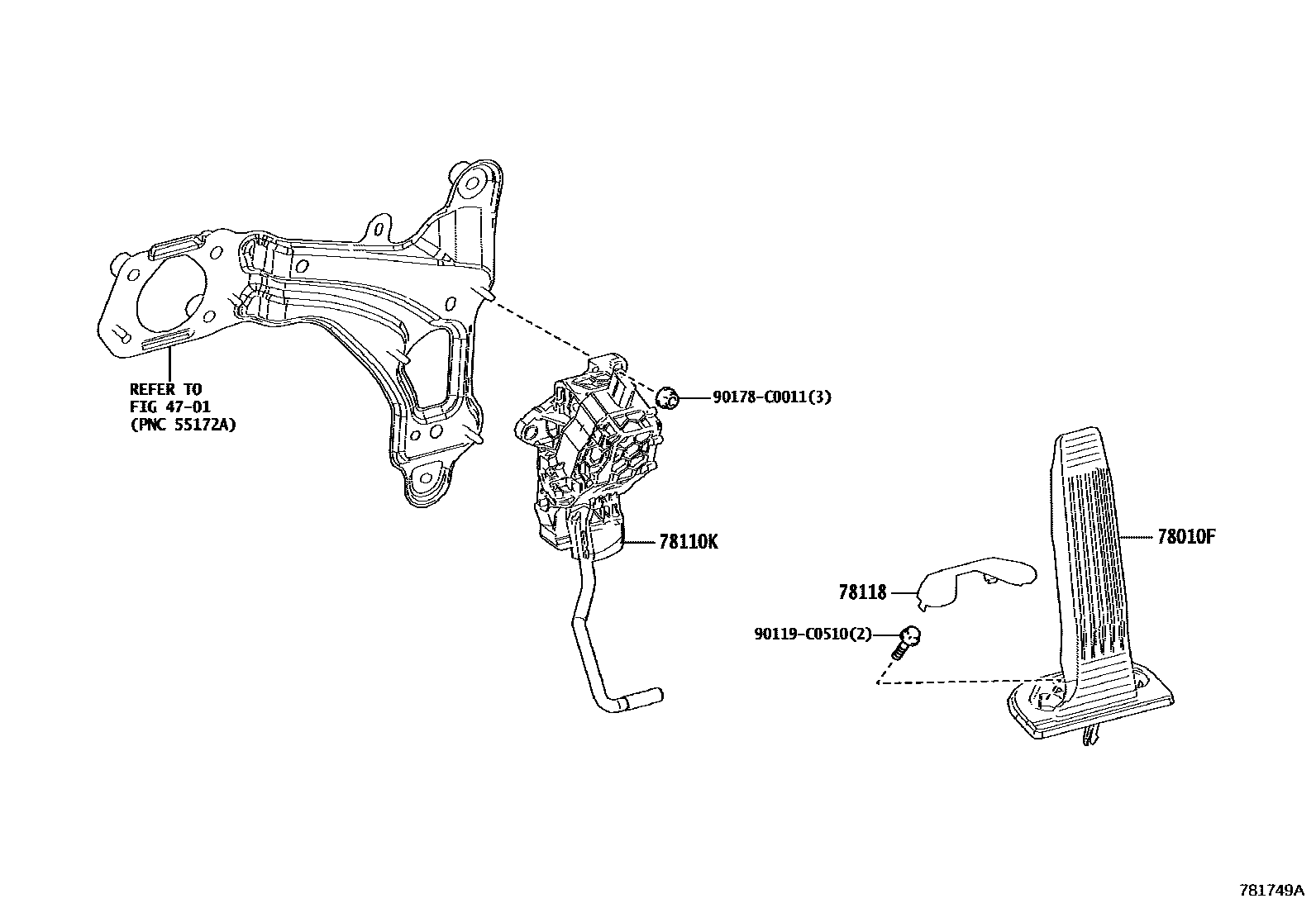 REFER TO
FIG 47-01
(PNC 55172A)

90178-C0011(3)

78110K

78010F

78118

90119-C0510(2)

781749A