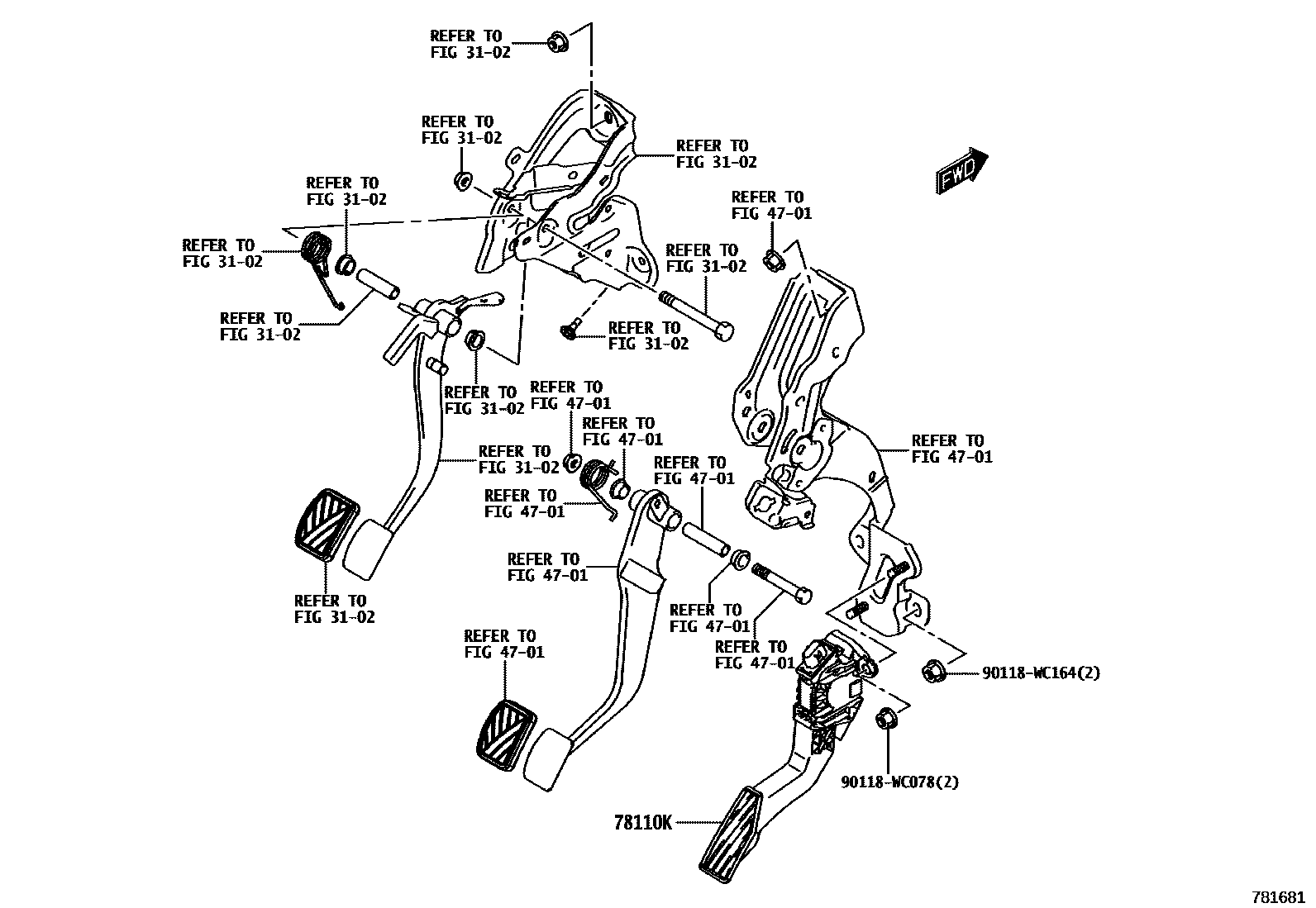 REFER TO
FIG 31-02

REFER TO
FIG 31-02

REFER TO
FIG 31-02

FWD

REFER TO
FIG 31-02

REFER TO
FIG 47-01

REFER TO
FIG 31-02

REFER TO
FIG 31-02

REFER TO
FIG 31-02

REFER TO
FIG 31-02

REFER TO
FIG 31-02

REFER TO
FIG 47-01

REFER TO
FIG 47-01

REFER TO
FIG 47-01

REFER TO
FIG 31-02

REFER TO
FIG 47-01

REFER TO
FIG 47-01

REFER TO
FIG 47-01

REFER TO
FIG 31-02

REFER TO
FIG 47-01

REFER TO
FIG 47-01

REFER TO
FIG 47-01

90118-WC164(2)

90118-WC078(2)

78110K

781681