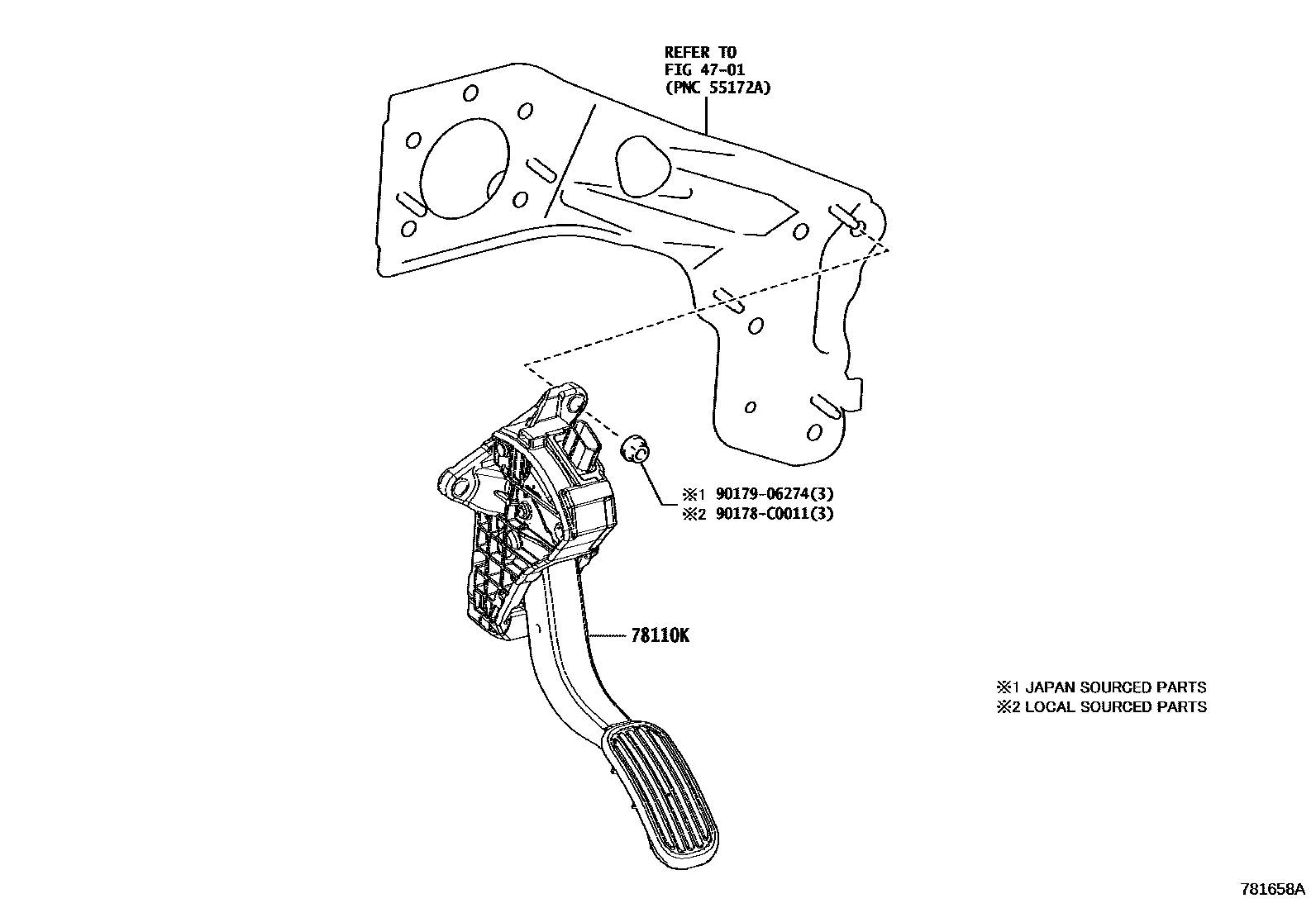 REFER TO
FIG 47-01
(PNC 55172A)

※1 90179-06274(3)
※2 90178-C0011(3)

78110K

※1 JAPAN SOURCED PARTS
※2 LOCAL SOURCED PARTS

781658A