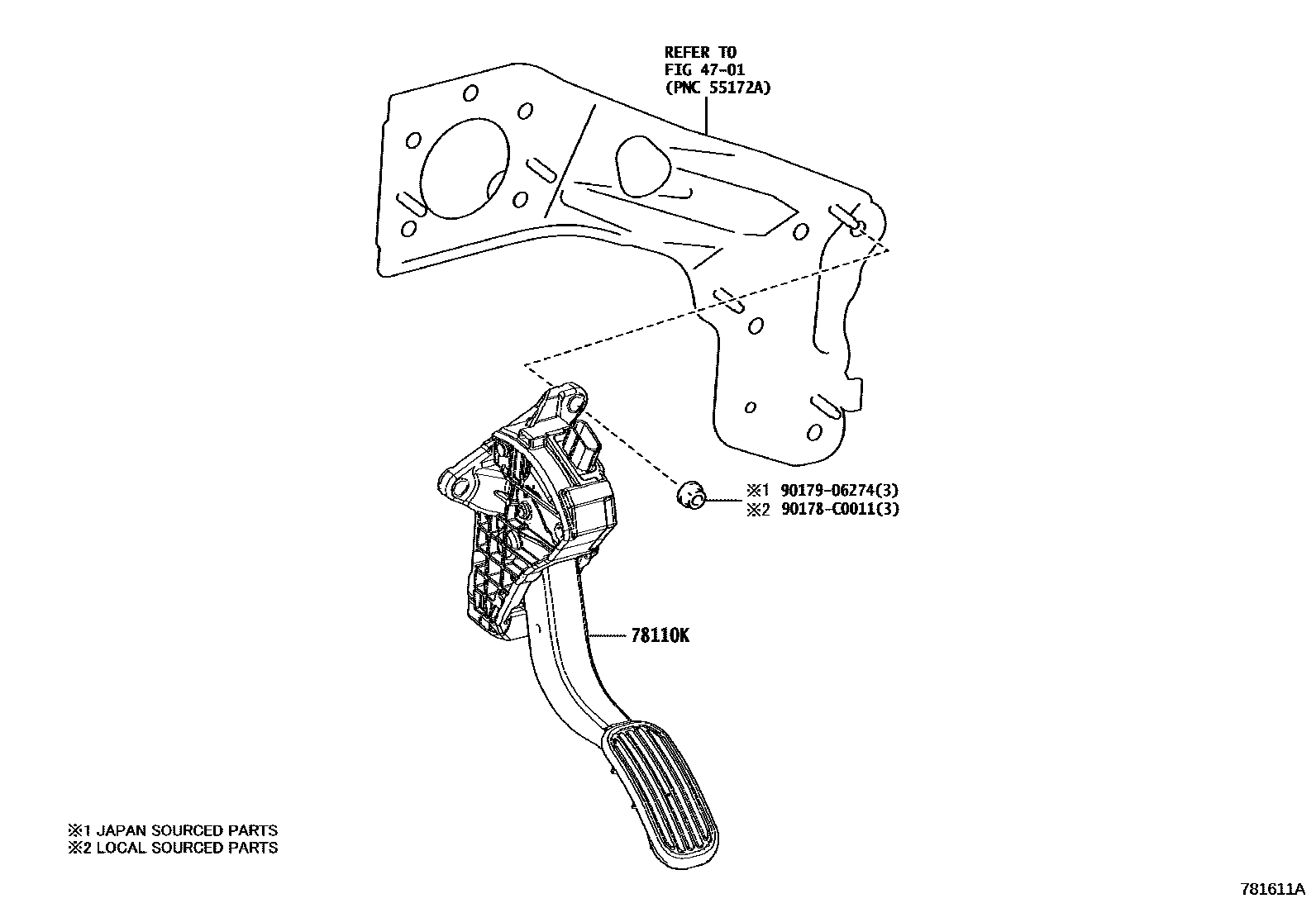 REFER TO
FIG 47-01
(PNC 55172A)

※1 90179-06274(3)
※2 90178-C0011(3)

78110K

※1 JAPAN SOURCED PARTS
※2 LOCAL SOURCED PARTS

781611A