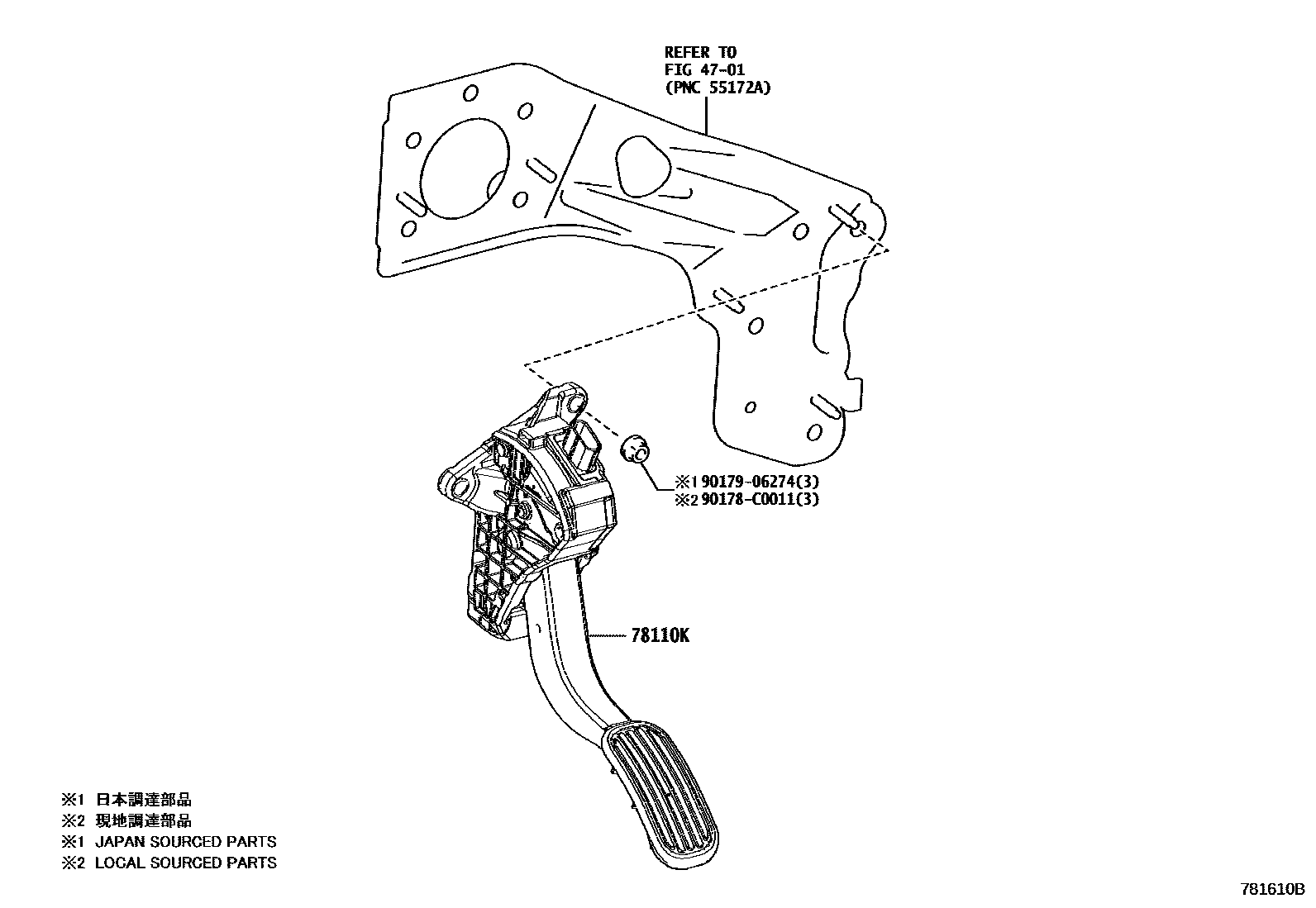 REFER TO
FIG 47-01
(PNC 55172A)

※1 90179-06274(3)
※2 90178-C0011(3)

78110K

※1 日本調達部品
※2 現地調達部品
※1 JAPAN SOURCED PARTS
※2 LOCAL SOURCED PARTS

781610B