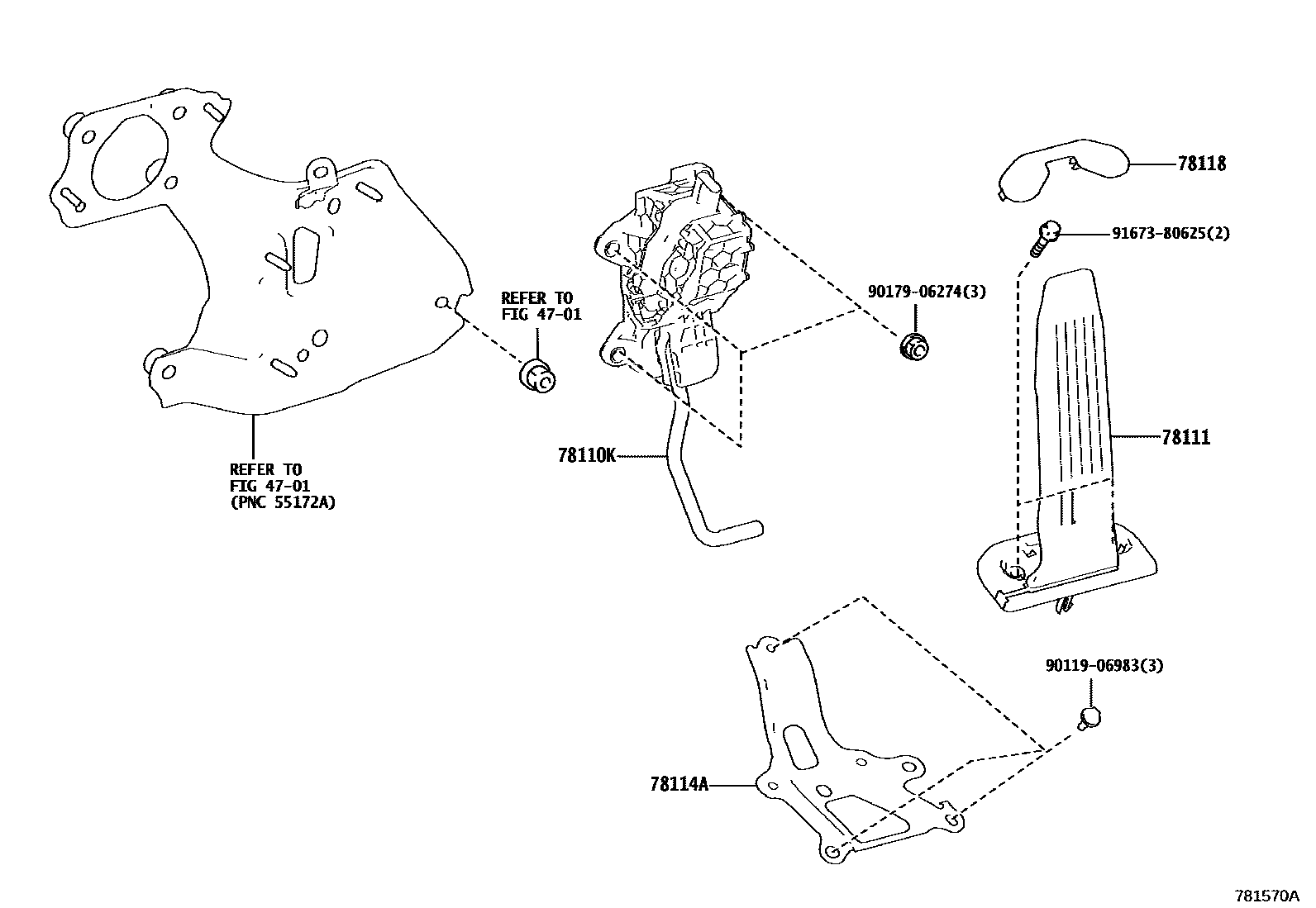 78118

91673-80625(2)

REFER TO
FIG 47-01

90179-06274(3)

78111

78110K

REFER TO
FIG 47-01
(PNC 55172A)

90119-06983(3)

78114A

781570A