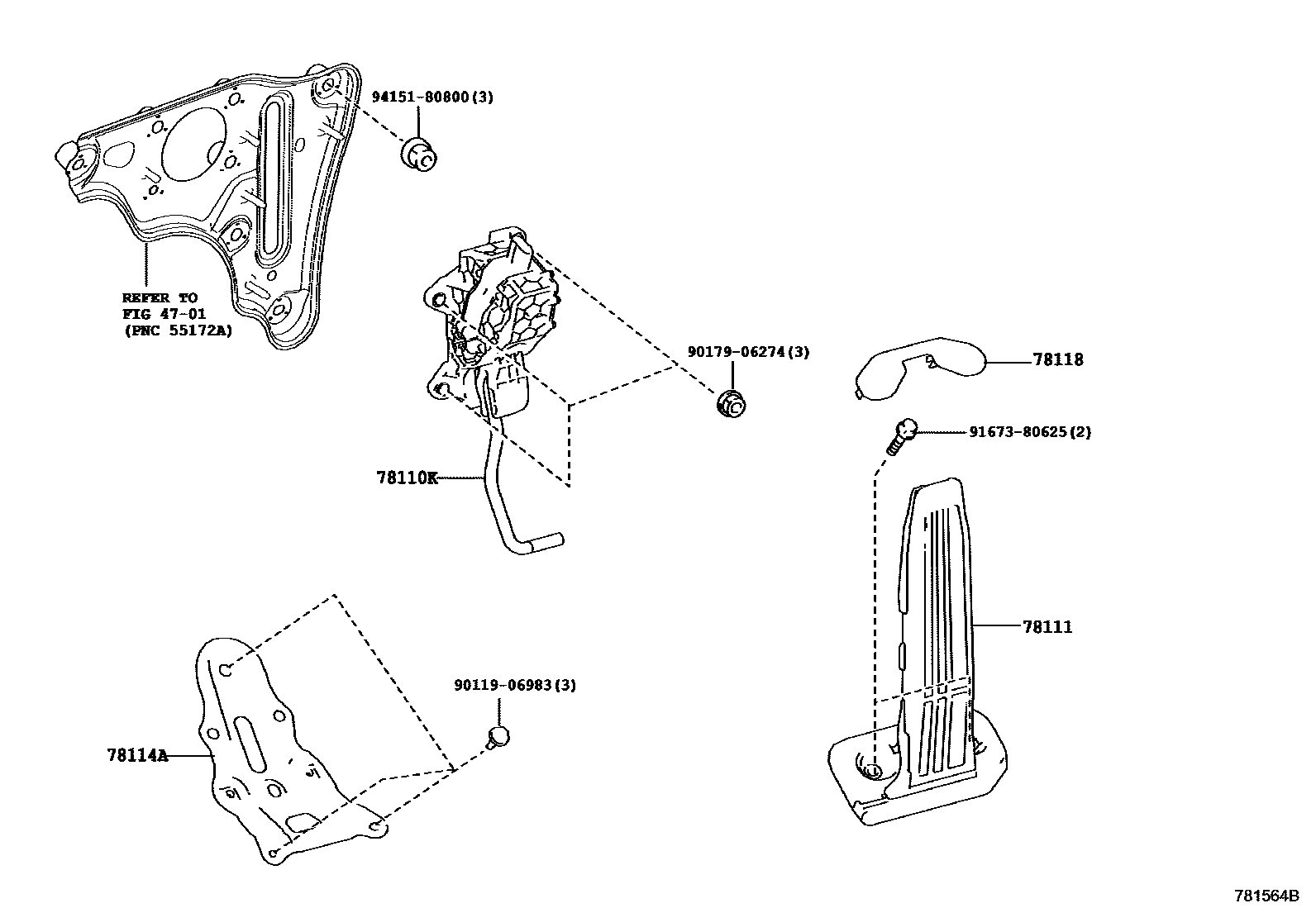 94151-80800(3)

REFER TO
FIG 47-01
(PNC 55172A)

90179-06274(3)

78118

91673-80625(2)

78110K

78111

90119-06983(3)

78114A

781564B