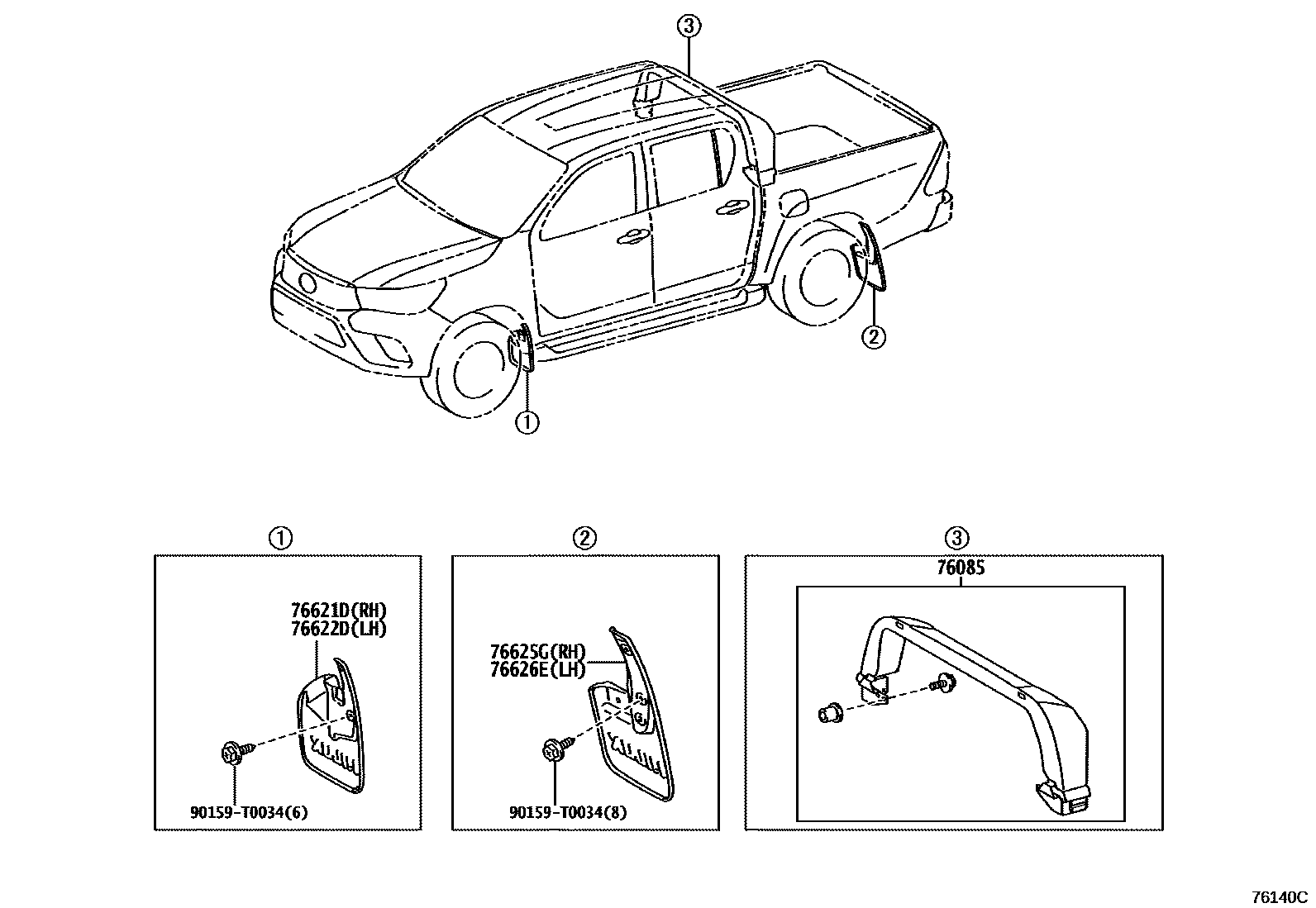 ③

②

①

①

76621D(RH)
76622D(LH)

90159-T0034(6)

②

76625G(RH)
76626E(LH)

90159-T0034(8)

③

76085

76140C