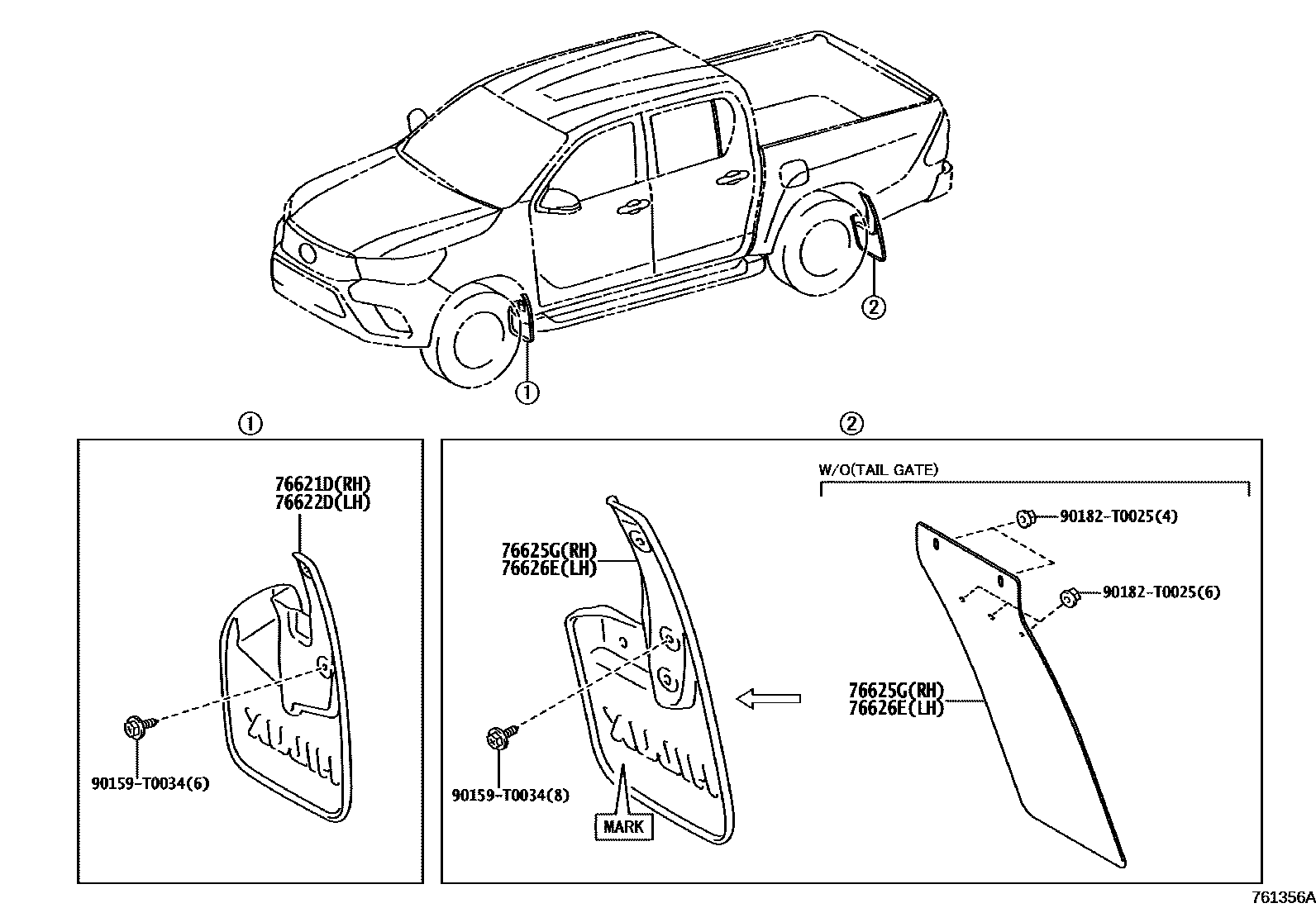 ②
①
①
76621D(RH)
76622D(LH)
90159-T0034(6)
②
W/O(TAIL GATE)
76625G(RH)
76626E(LH)
90159-T0034(8)
MARK
90182-T0025(4)
90182-T0025(6)
76625G(RH)
76626E(LH)
761356A