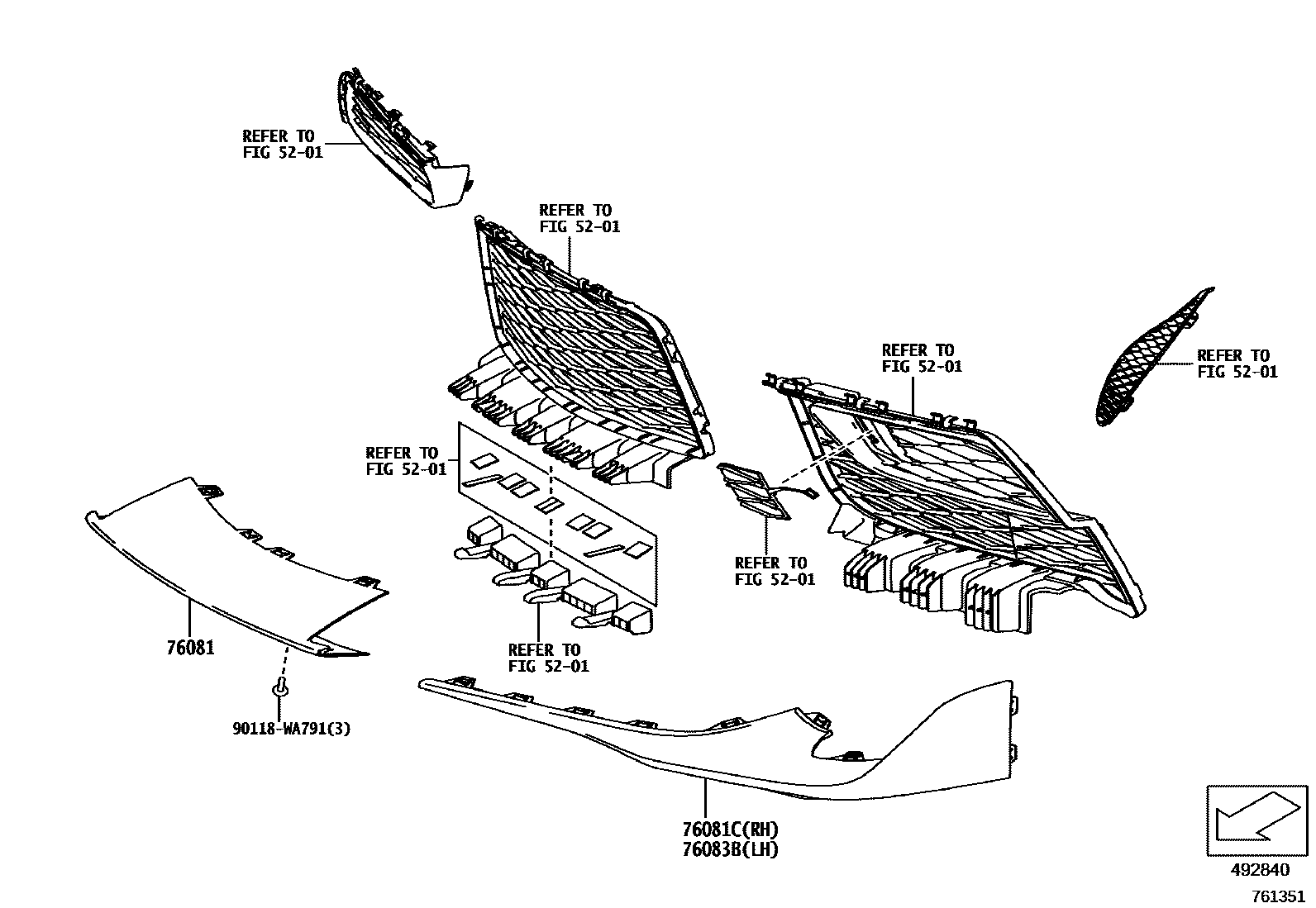 REFER TO
FIG 52-01

REFER TO
FIG 52-01

REFER TO
FIG 52-01

REFER TO
FIG 52-01

REFER TO
FIG 52-01

REFER TO
FIG 52-01

REFER TO
FIG 52-01

76081

90118-WA791(3)

76081C(RH)
76083B(LH)

492840

761351