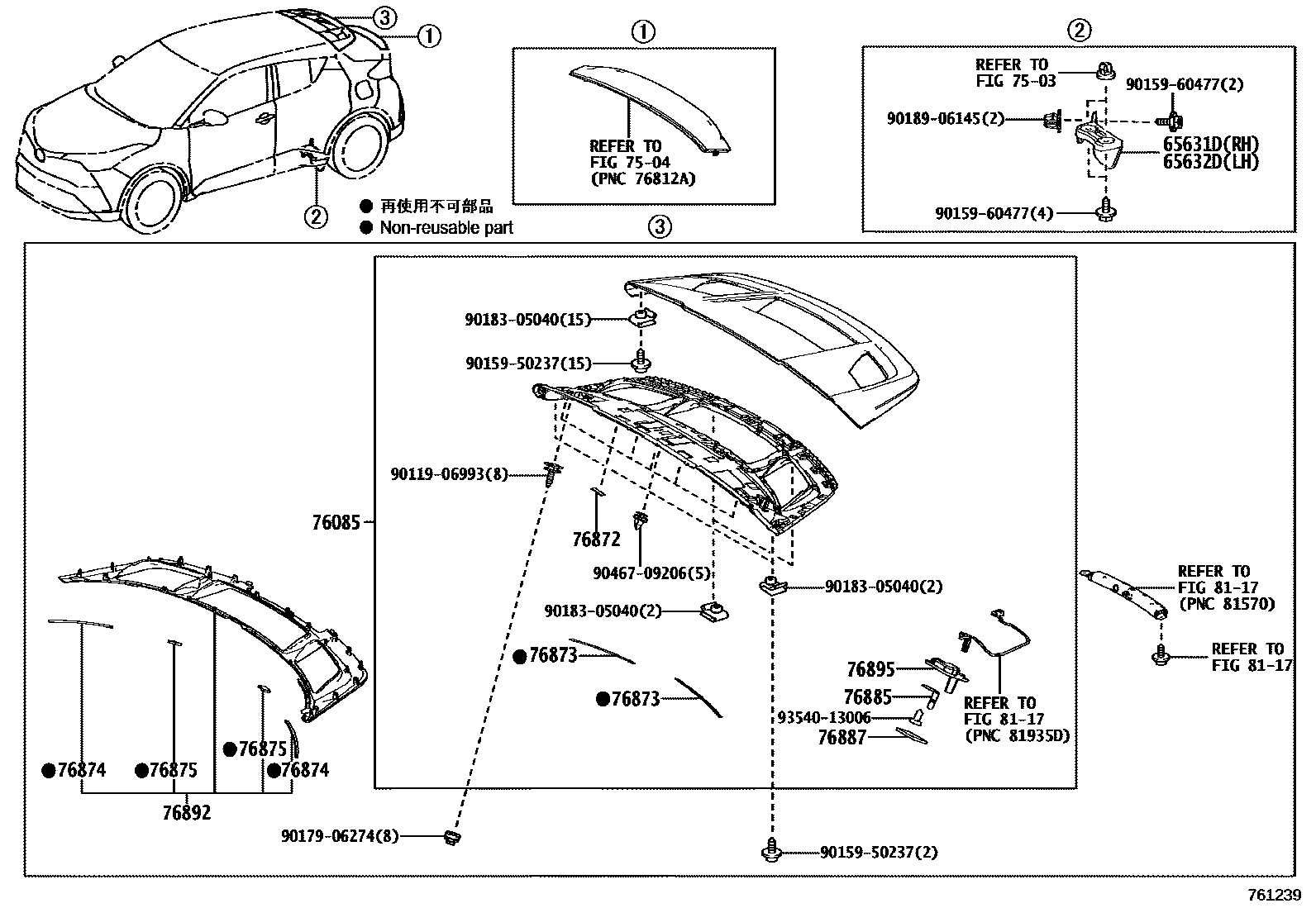 ③
①
②
● 再使用不可部品
● Non-reusable part

①
REFER TO
FIG 75-04
(PNC 76812A)

②
REFER TO
FIG 75-03
90159-60477(2)
90189-06145(2)
65631D(RH)
65632D(LH)
90159-60477(4)

③
90183-05040(15)
90159-50237(15)
90119-06993(8)
76085
76872
90467-09206(5)
90183-05040(2)
90183-05040(2)
●76873
●76873
76895
76885
93540-13006
76887
REFER TO
FIG 81-17
(PNC 81935D)
REFER TO
FIG 81-17
(PNC 81570)
REFER TO
FIG 81-17
●76874
●76875
●76875
●76874
76892
90179-06274(8)
90159-50237(2)
761239