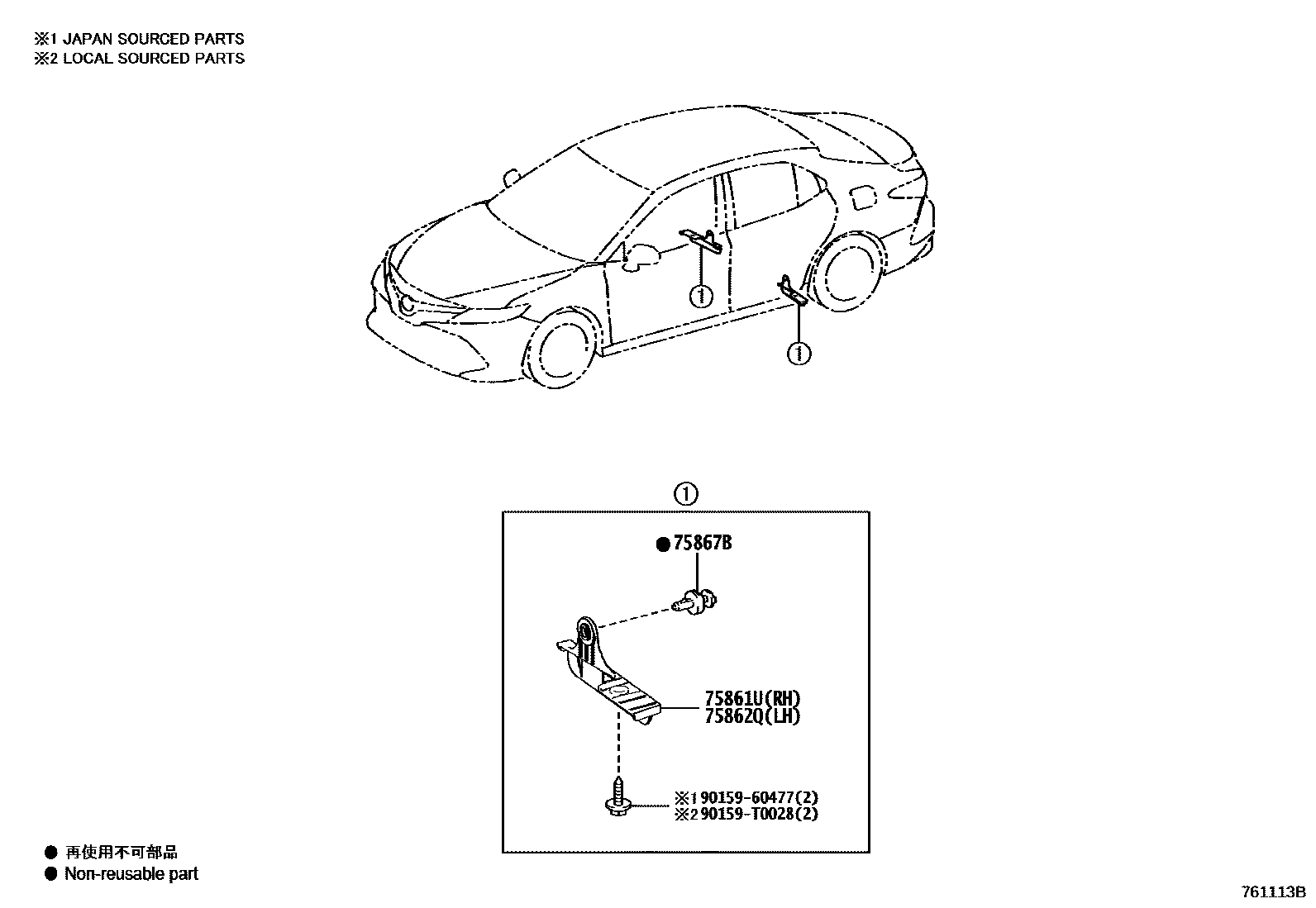 ※1 JAPAN SOURCED PARTS
※2 LOCAL SOURCED PARTS

①

①

①

● 75867B

75861U(RH)
75862Q(LH)

※1 90159-60477(2)
※2 90159-T0028(2)

● 再使用不可部品
● Non-reusable part

761113B