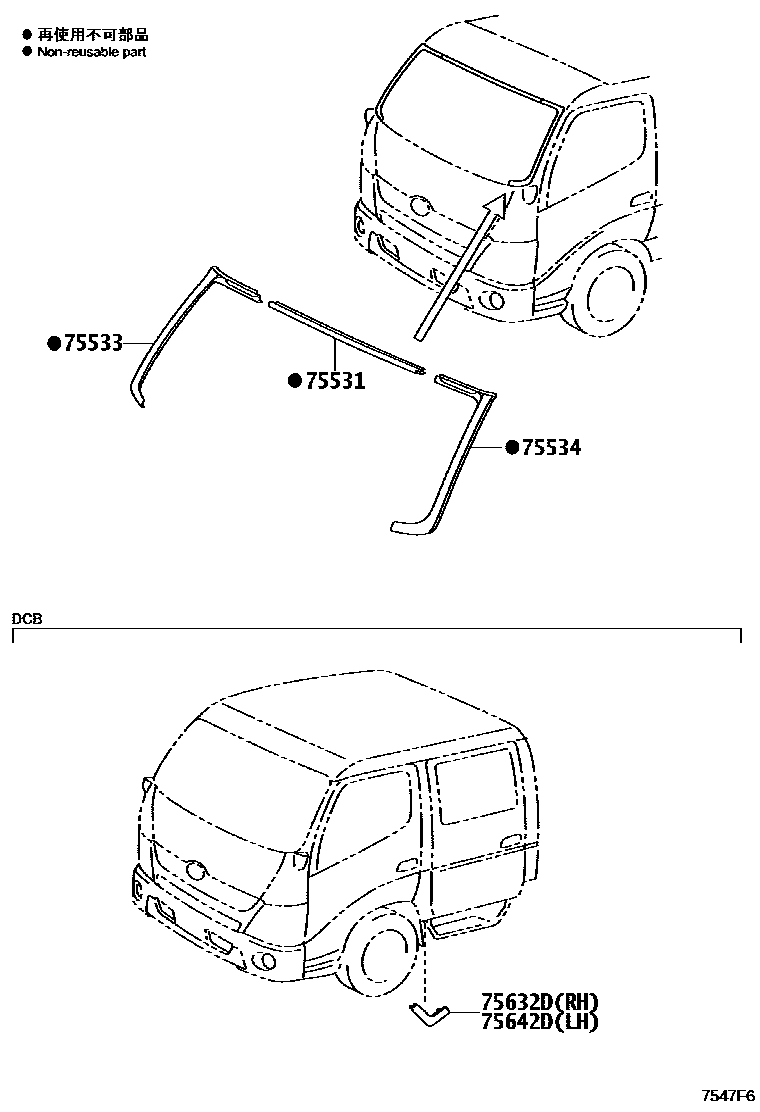 ● 再使用不可部品
● Non-reusable part

●75533

●75531

●75534

DCB

75632D(RH)
75642D(LH)

7547F6