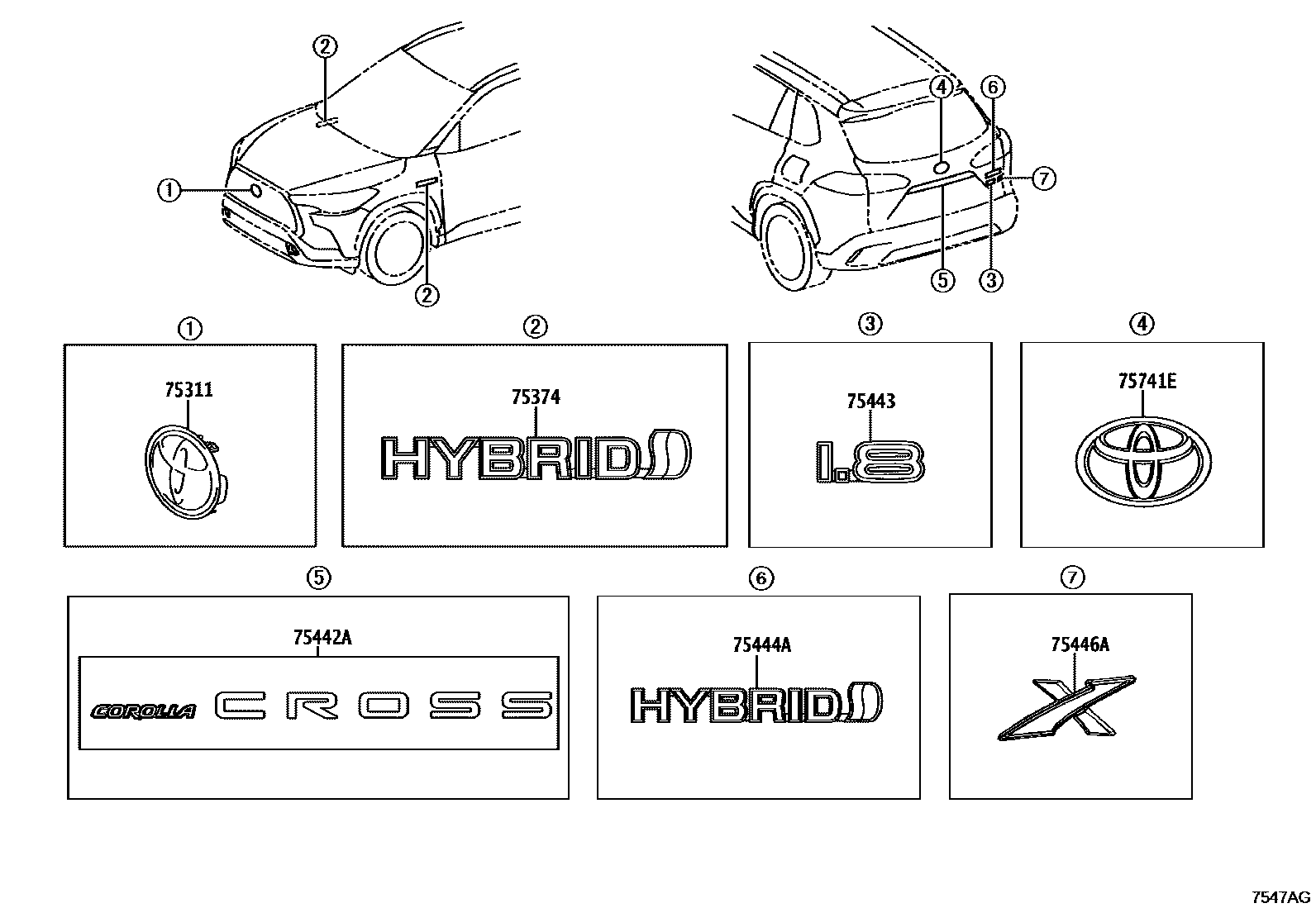 ②
①
②
④
⑥
⑦
⑤
③

①
75311

②
75374
HYBRID

③
75443
1.8

④
75741E

⑤
75442A
COROLLA CROSS

⑥
75444A
HYBRID

⑦
75446A
X

7547AG