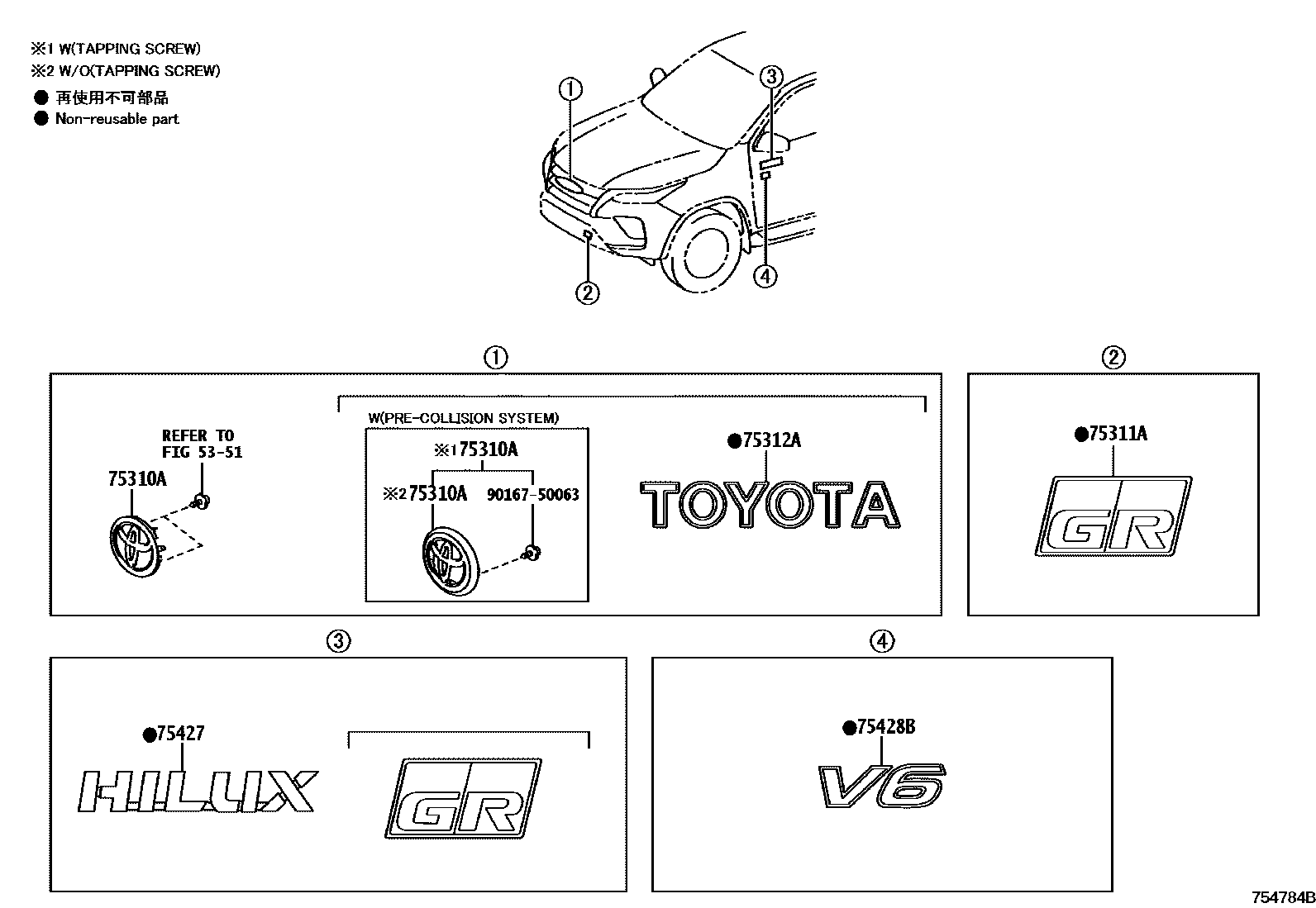 ※1 W(TAPPING SCREW)
※2 W/O(TAPPING SCREW)
● 再使用不可部品
● Non-reusable part

①
③
②
④

①
REFER TO
FIG 53-51
75310A
W(PRE-COLLISION SYSTEM)
※1 75310A
※2 75310A
90167-50063
●75312A
TOYOTA

②
●75311A
GR

③
●75427
HILUX
GR

④
●75428B
V6

754784B