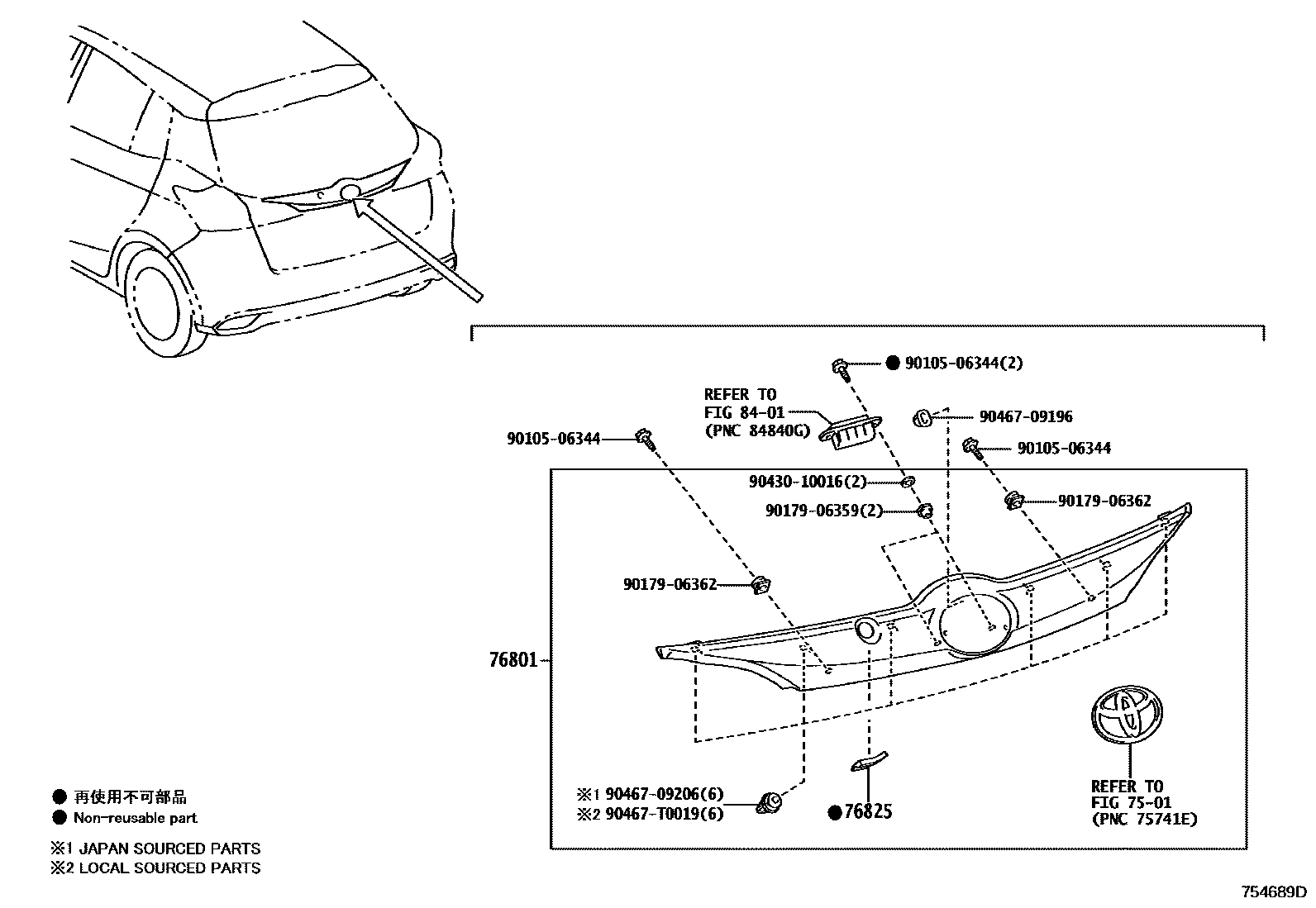 ● 90105-06344(2)

REFER TO
FIG 84-01
(PNC 84840G)

90467-09196

90105-06344

90105-06344

90430-10016(2)

90179-06359(2)

90179-06362

90179-06362

76801

※1 90467-09206(6)
※2 90467-T0019(6)

●76825

REFER TO
FIG 75-01
(PNC 75741E)

● 再使用不可部品
● Non-reusable part

※1 JAPAN SOURCED PARTS
※2 LOCAL SOURCED PARTS

754689D