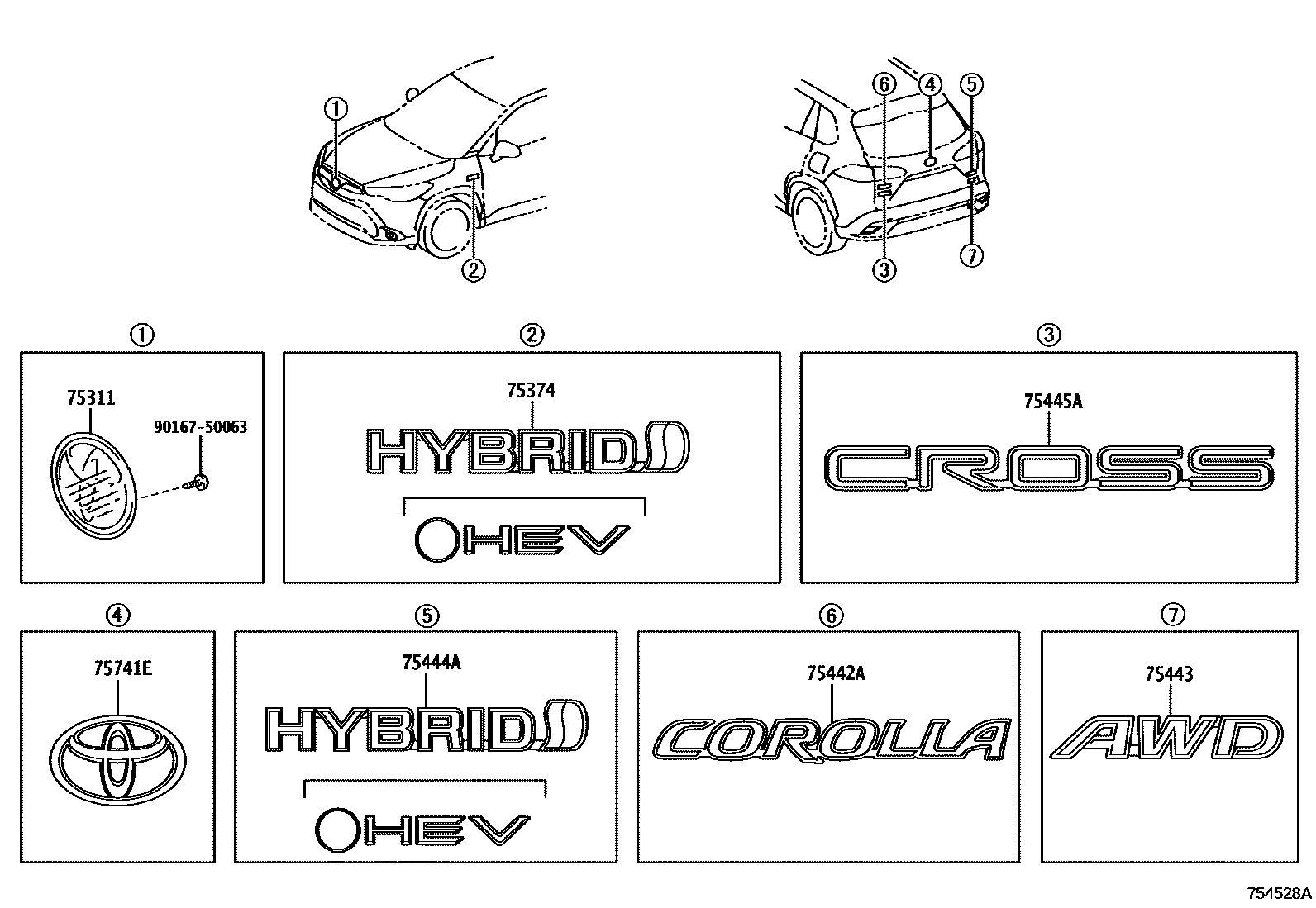 ①
②
⑥ ④ ⑤
③ ⑦

①
75311
90167-50063

②
75374
HYBRID
HEV

③
75445A
CROSS

④
75741E

⑤
75444A
HYBRID
HEV

⑥
75442A
COROLLA

⑦
75443
AWD

754528A