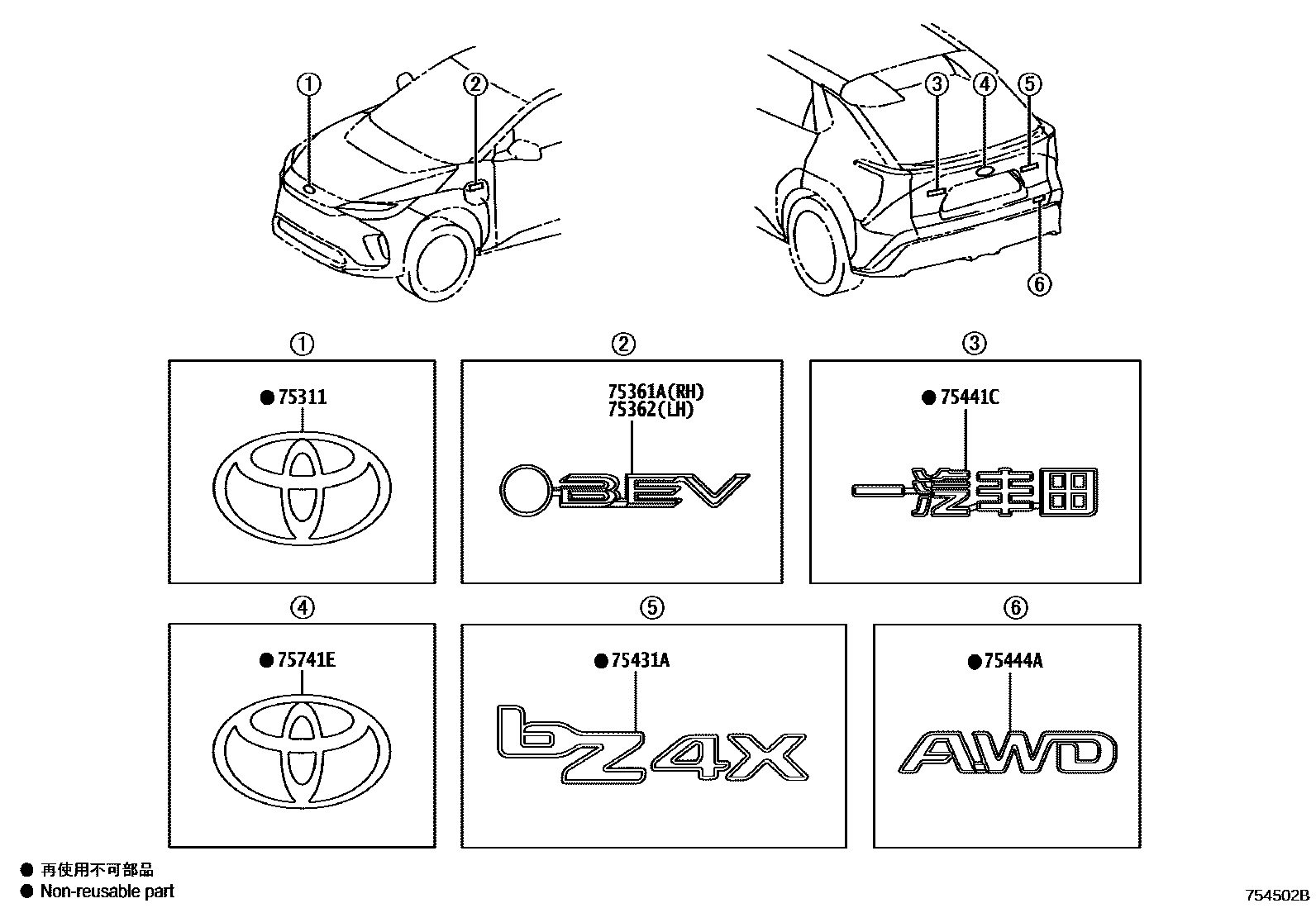 ①
②
③
④
⑤
⑥

①
● 75311

②
75361A(RH)
75362(LH)
BEV

③
● 75441C
一汽丰田

④
● 75741E

⑤
● 75431A
bZ4X

⑥
● 75444A
AWD

● 再使用不可部品
● Non-reusable part

754502B