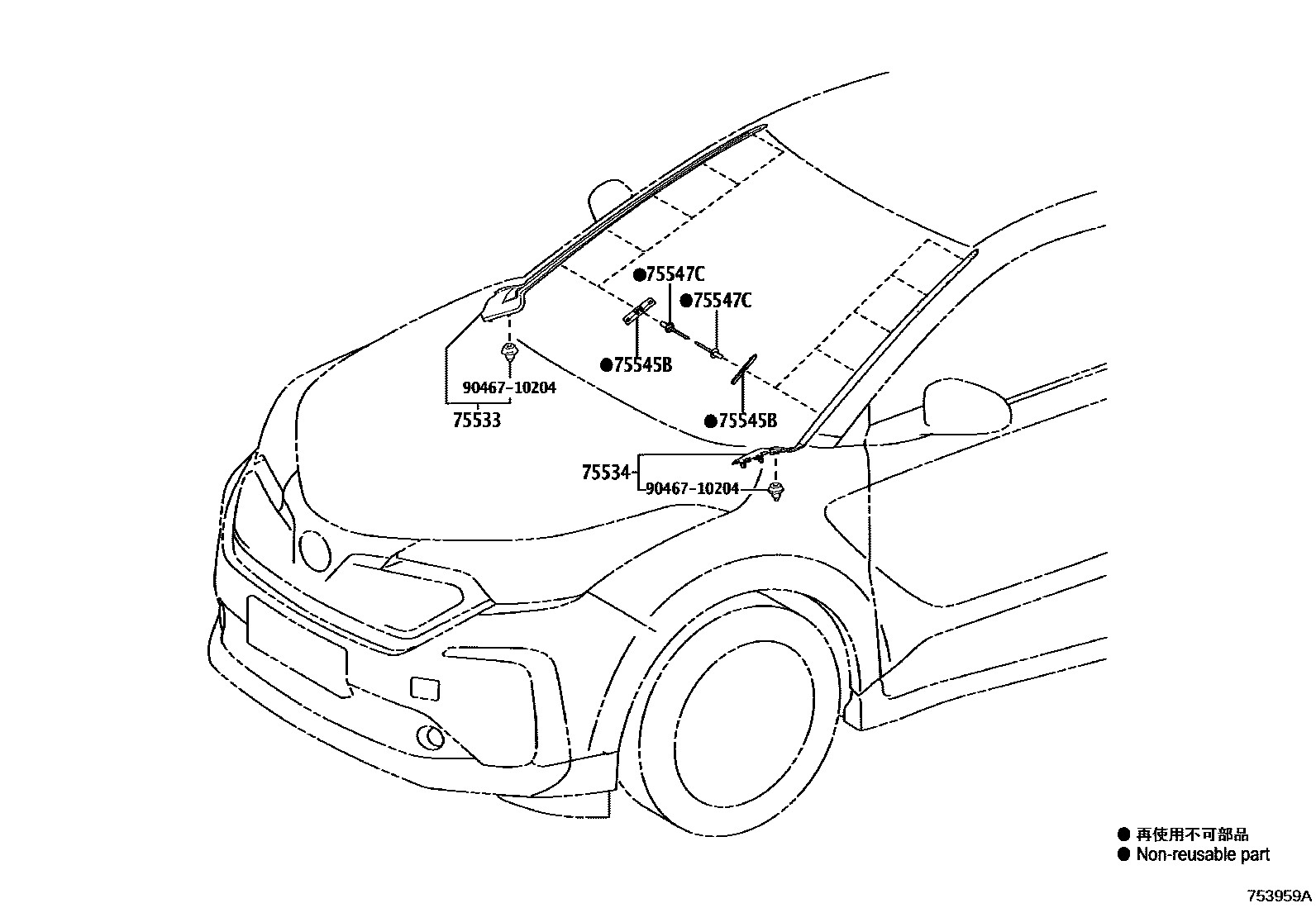 ●75547C
●75547C
●75545B
90467-10204
75533
●75545B
75534
90467-10204

● 再使用不可部品
● Non-reusable part

753959A