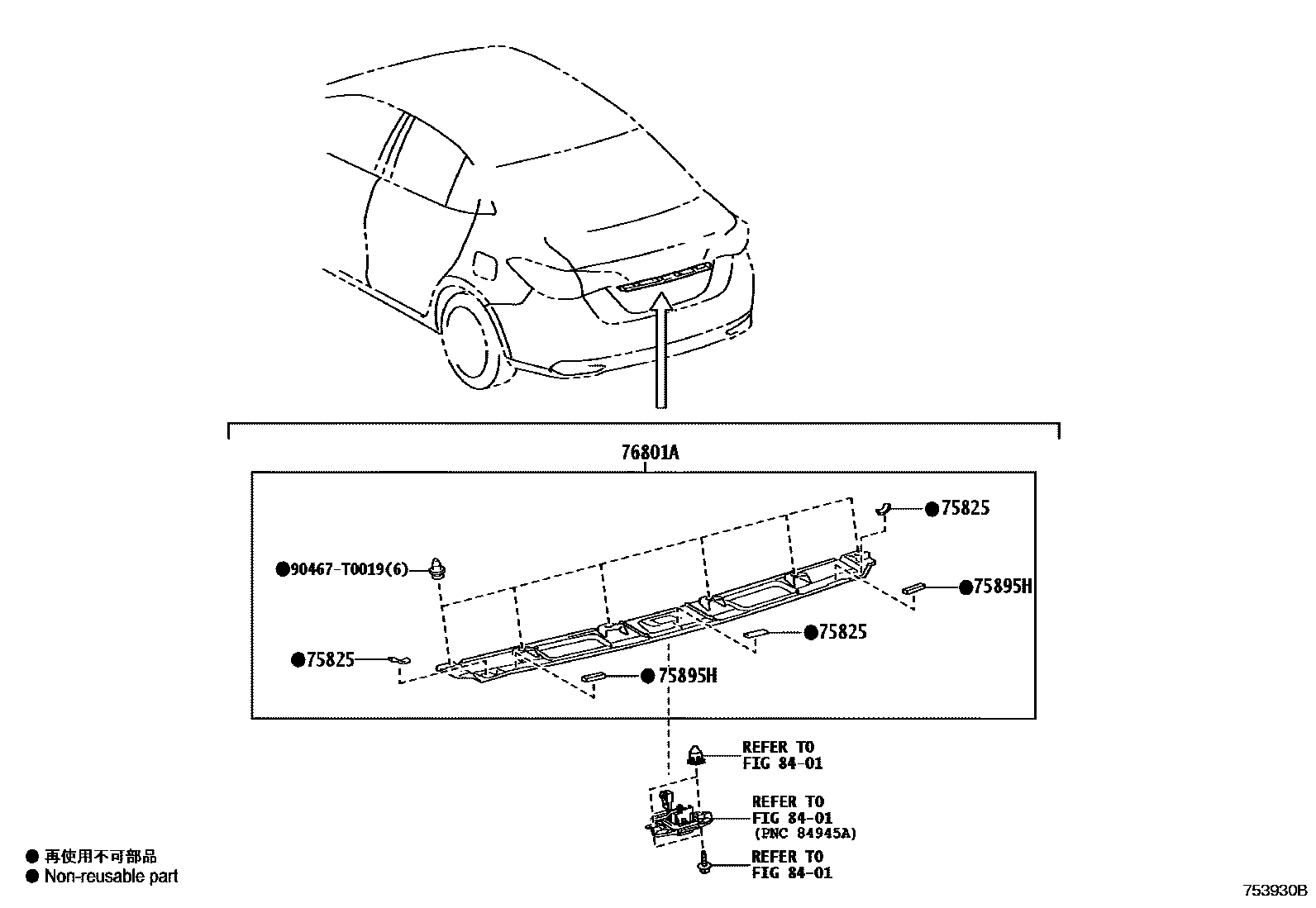 76801A

●75825

●90467-T0019(6)

●75895H

●75825

●75825

●75895H

REFER TO
FIG 84-01

REFER TO
FIG 84-01
(PNC 84945A)

REFER TO
FIG 84-01

● 再使用不可部品
● Non-reusable part

753930B