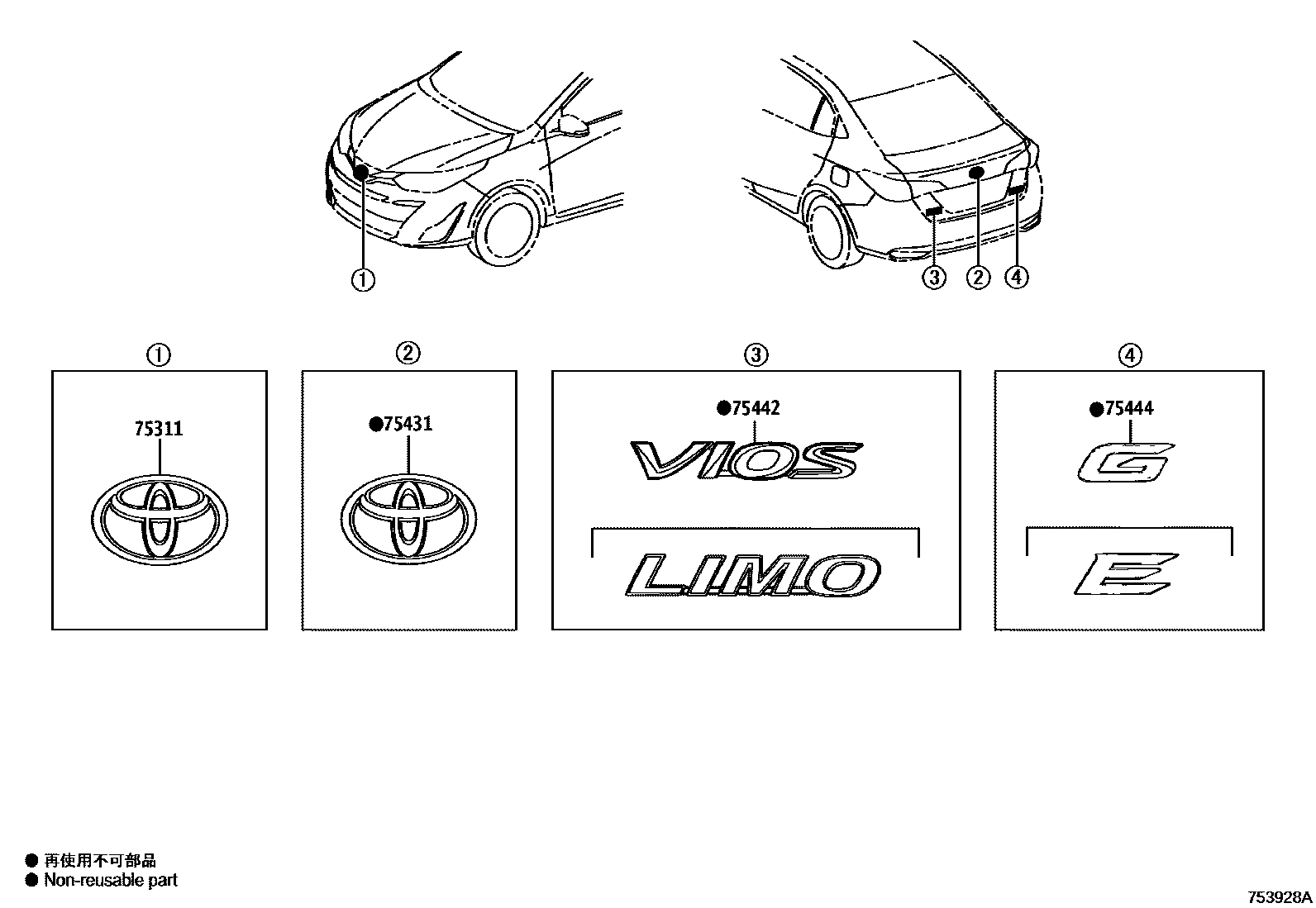 ①

③ ② ④

①

75311

②

●75431

③

●75442

VIOS

LIMO

④

●75444

G

E

● 再使用不可部品
● Non-reusable part

753928A