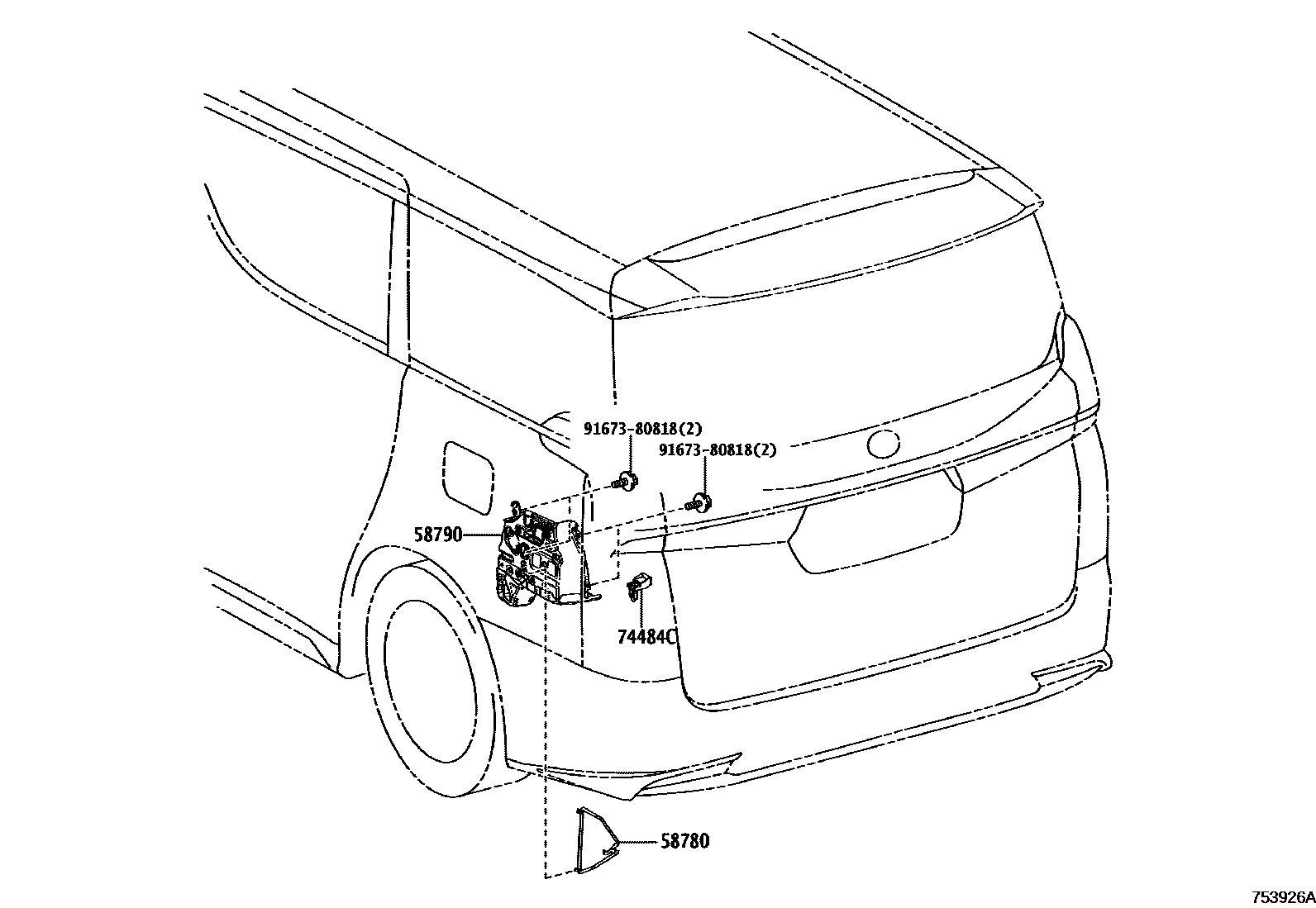 91673-80818(2)
91673-80818(2)
58790
74484C
58780
753926A