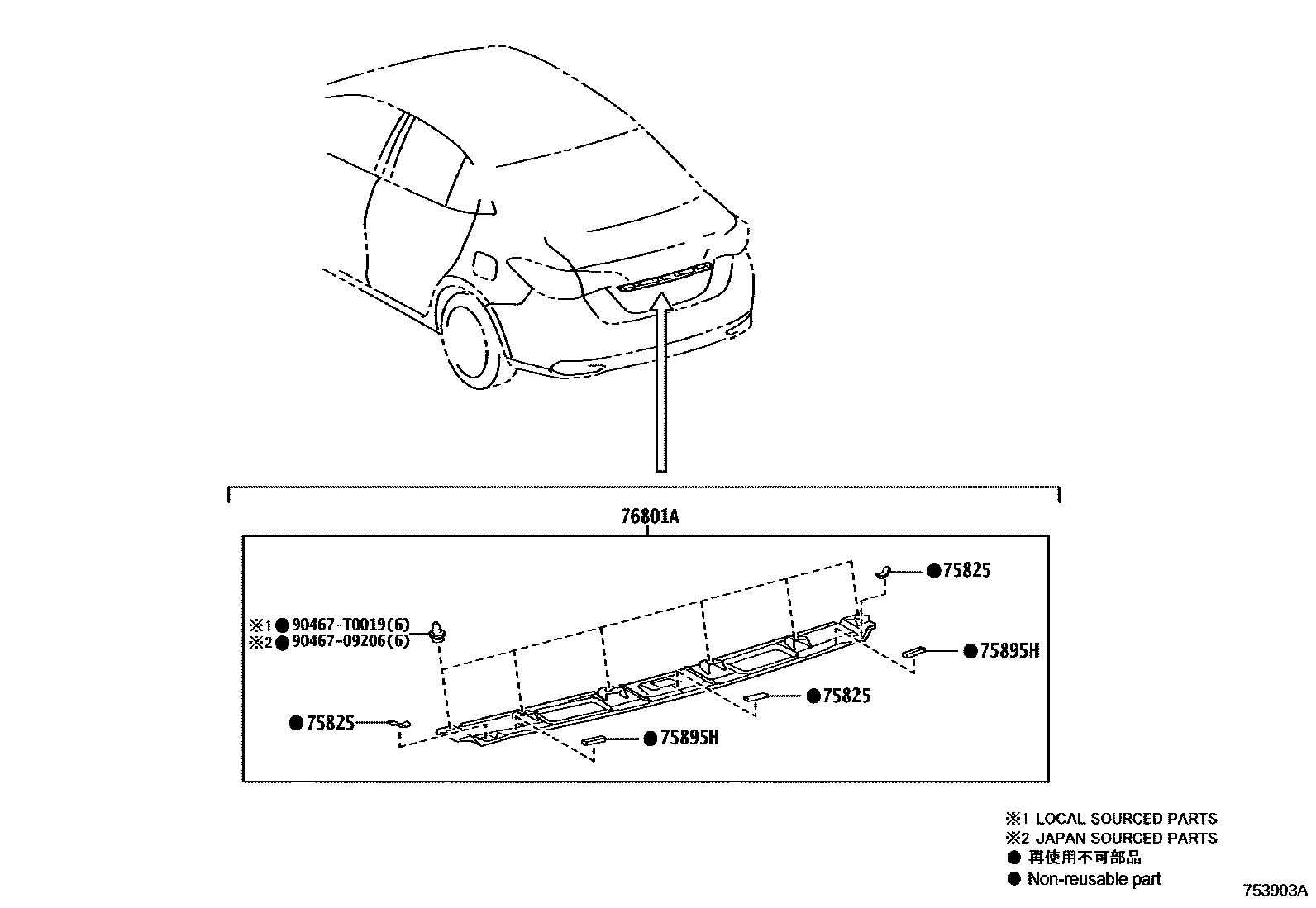 76801A

●75825

※1 ●90467-T0019(6)
※2 ●90467-09206(6)

●75895H

●75825

●75825

●75895H

※1 LOCAL SOURCED PARTS
※2 JAPAN SOURCED PARTS
● 再使用不可部品
● Non-reusable part

753903A