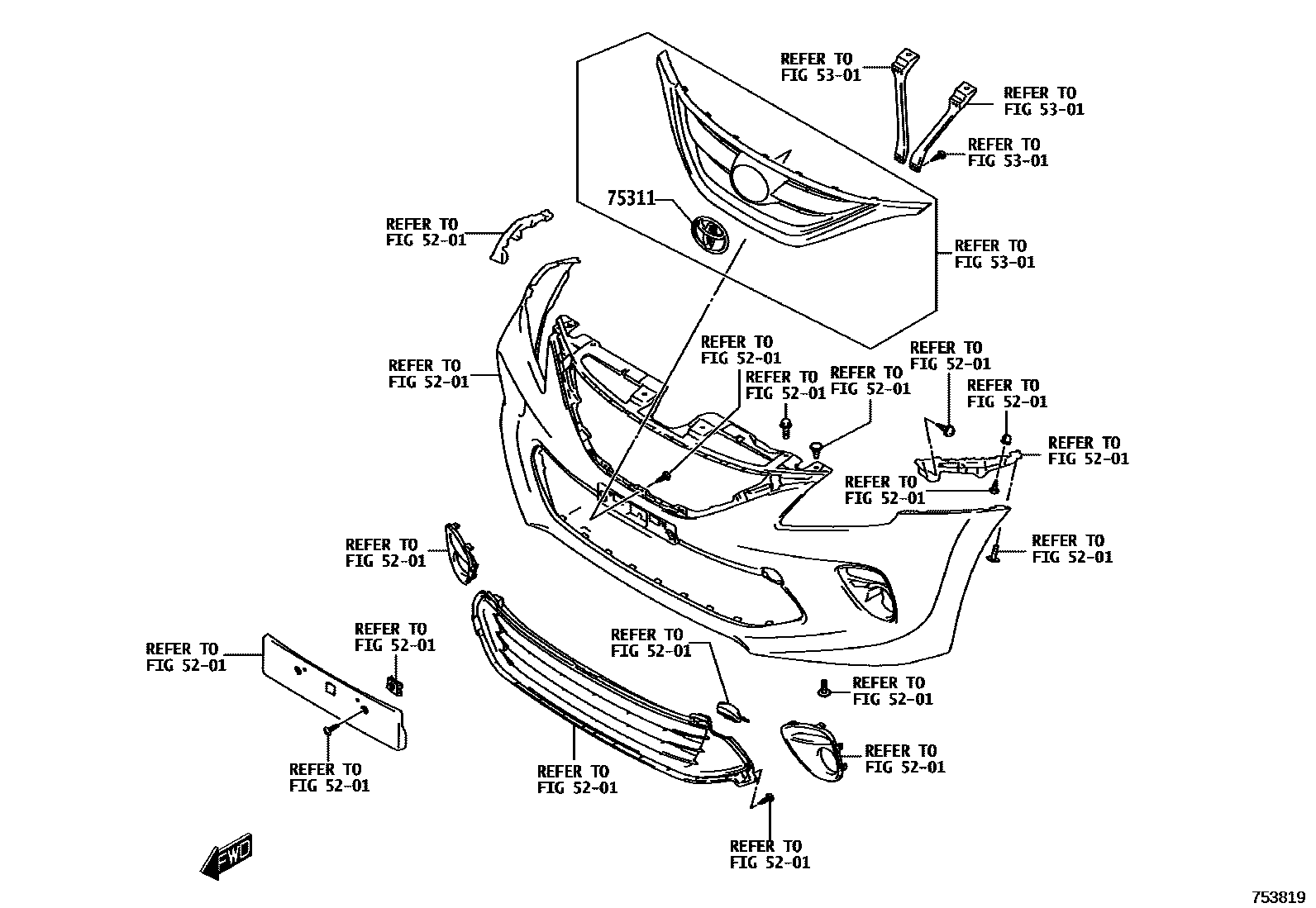 REFER TO
FIG 53-01

REFER TO
FIG 53-01

REFER TO
FIG 53-01

75311

REFER TO
FIG 52-01

REFER TO
FIG 53-01

REFER TO
FIG 52-01

REFER TO
FIG 52-01

REFER TO
FIG 52-01

REFER TO
FIG 52-01

REFER TO
FIG 52-01

REFER TO
FIG 52-01

REFER TO
FIG 52-01

REFER TO
FIG 52-01

REFER TO
FIG 52-01

REFER TO
FIG 52-01

REFER TO
FIG 52-01

REFER TO
FIG 52-01

REFER TO
FIG 52-01

REFER TO
FIG 52-01

REFER TO
FIG 52-01

REFER TO
FIG 52-01

REFER TO
FIG 52-01

REFER TO
FIG 52-01

FWD

753819