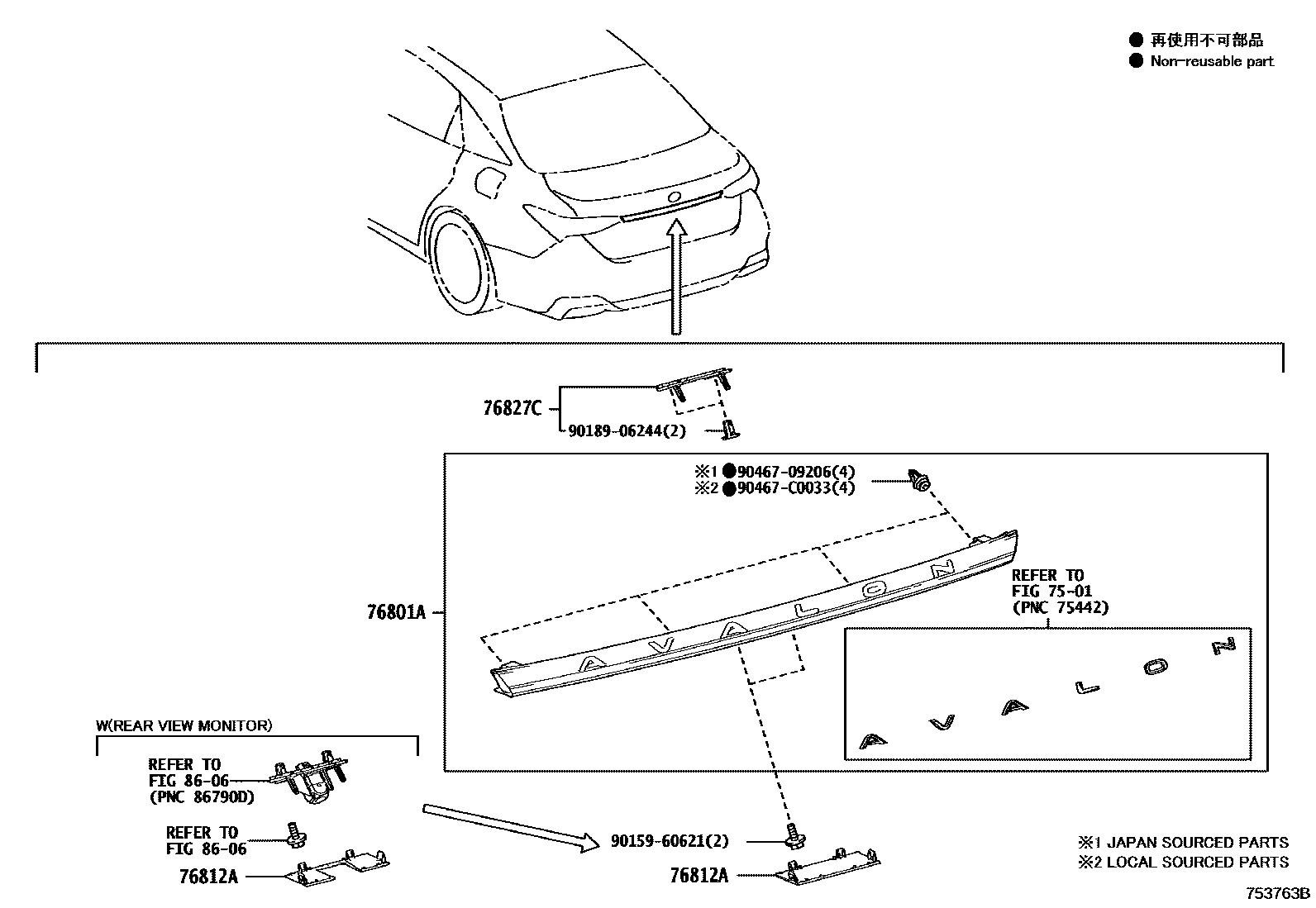 ● 再使用不可部品
● Non-reusable part

76827C
90189-06244(2)

※1 ●90467-09206(4)
※2 ●90467-C0033(4)

76801A

A V A L O N

REFER TO
FIG 75-01
(PNC 75442)

A V A L O N

W(REAR VIEW MONITOR)

REFER TO
FIG 86-06
(PNC 86790D)

REFER TO
FIG 86-06

76812A

90159-60621(2)

76812A

※1 JAPAN SOURCED PARTS
※2 LOCAL SOURCED PARTS

753763B