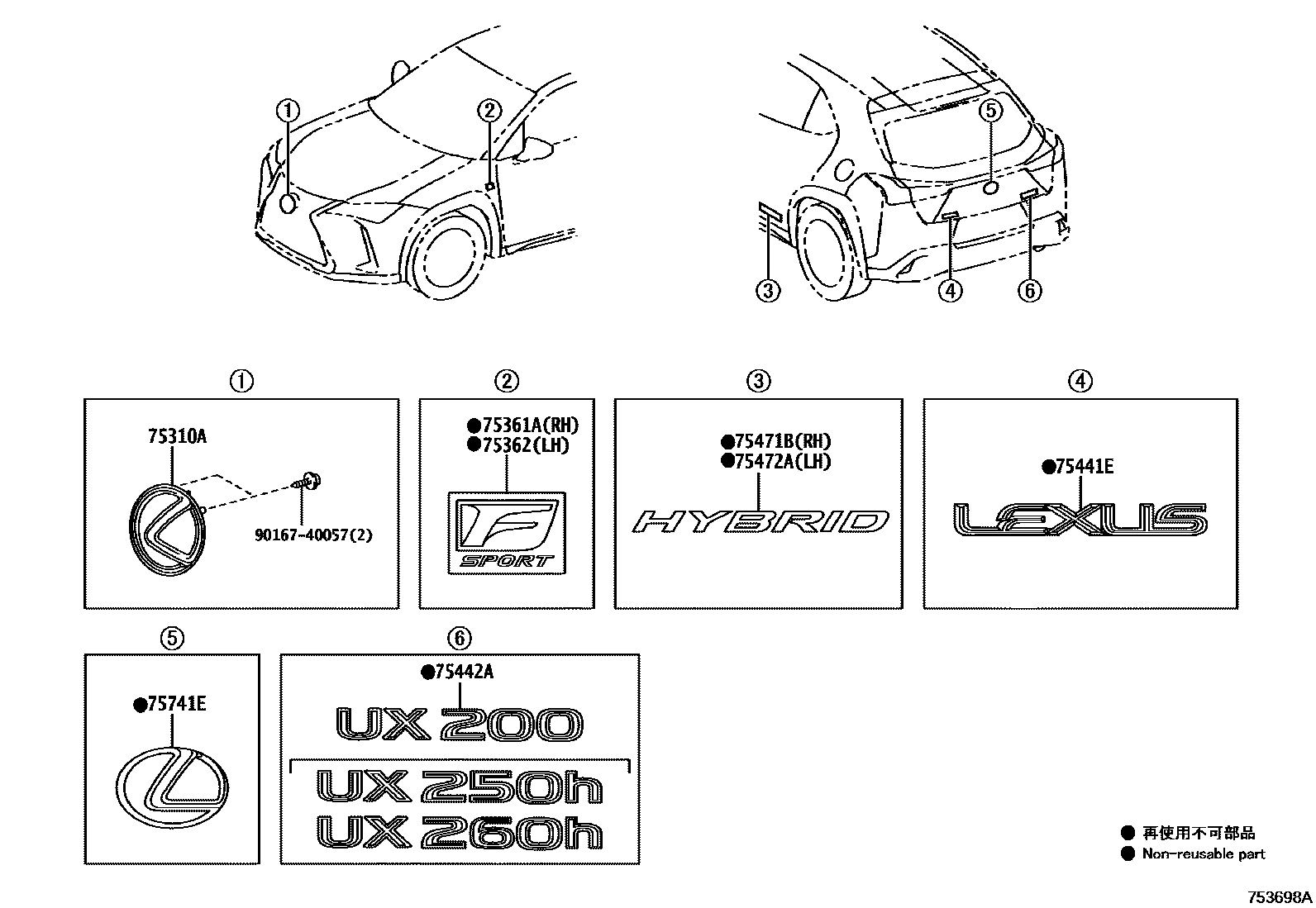 ①
②
⑤
③
④
⑥

①
75310A
90167-40057(2)

②
●75361A(RH)
●75362(LH)
F
SPORT

③
●75471B(RH)
●75472A(LH)
HYBRID

④
●75441E
LEXUS

⑤
●75741E

⑥
●75442A
UX 200
UX 250h
UX 260h

● 再使用不可部品
● Non-reusable part

753698A