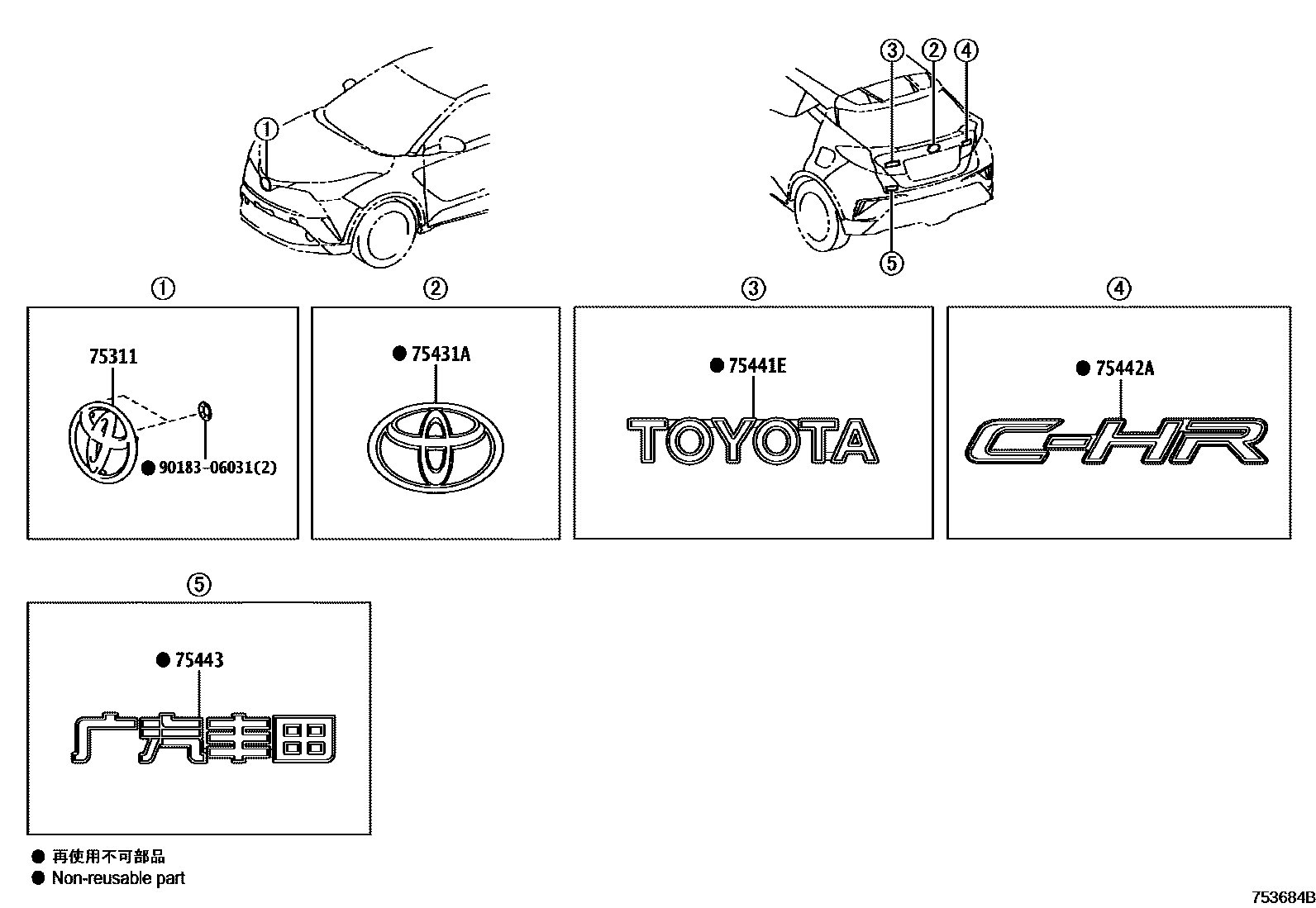 ①

③ ② ④

⑤

①

75311

● 90183-06031(2)

②

● 75431A

③

● 75441E

TOYOTA

④

● 75442A

C-HR

⑤

● 75443

广汽丰田

● 再使用不可部品
● Non-reusable part

753684B