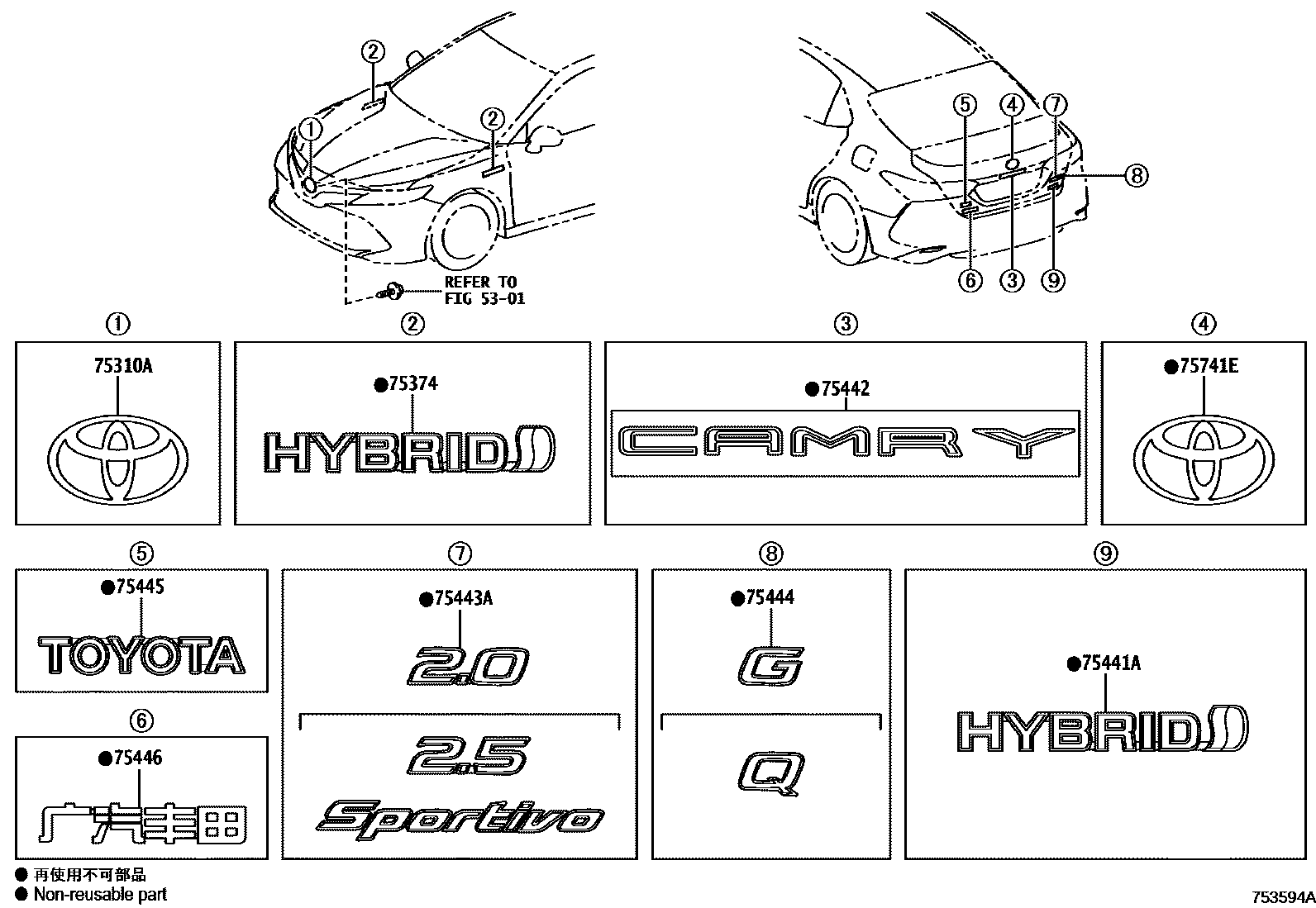 ②
①
②
REFER TO
FIG 53-01

⑤ ④ ⑦
⑧
⑥ ③ ⑨

①
75310A

②
●75374
HYBRID

③
●75442
CAMRY

④
●75741E

⑤
●75445
TOYOTA

⑥
●75446
广汽丰田

⑦
●75443A
2.0
2.5
Sportivo

⑧
●75444
G
Q

⑨
●75441A
HYBRID

● 再使用不可部品
● Non-reusable part

753594A