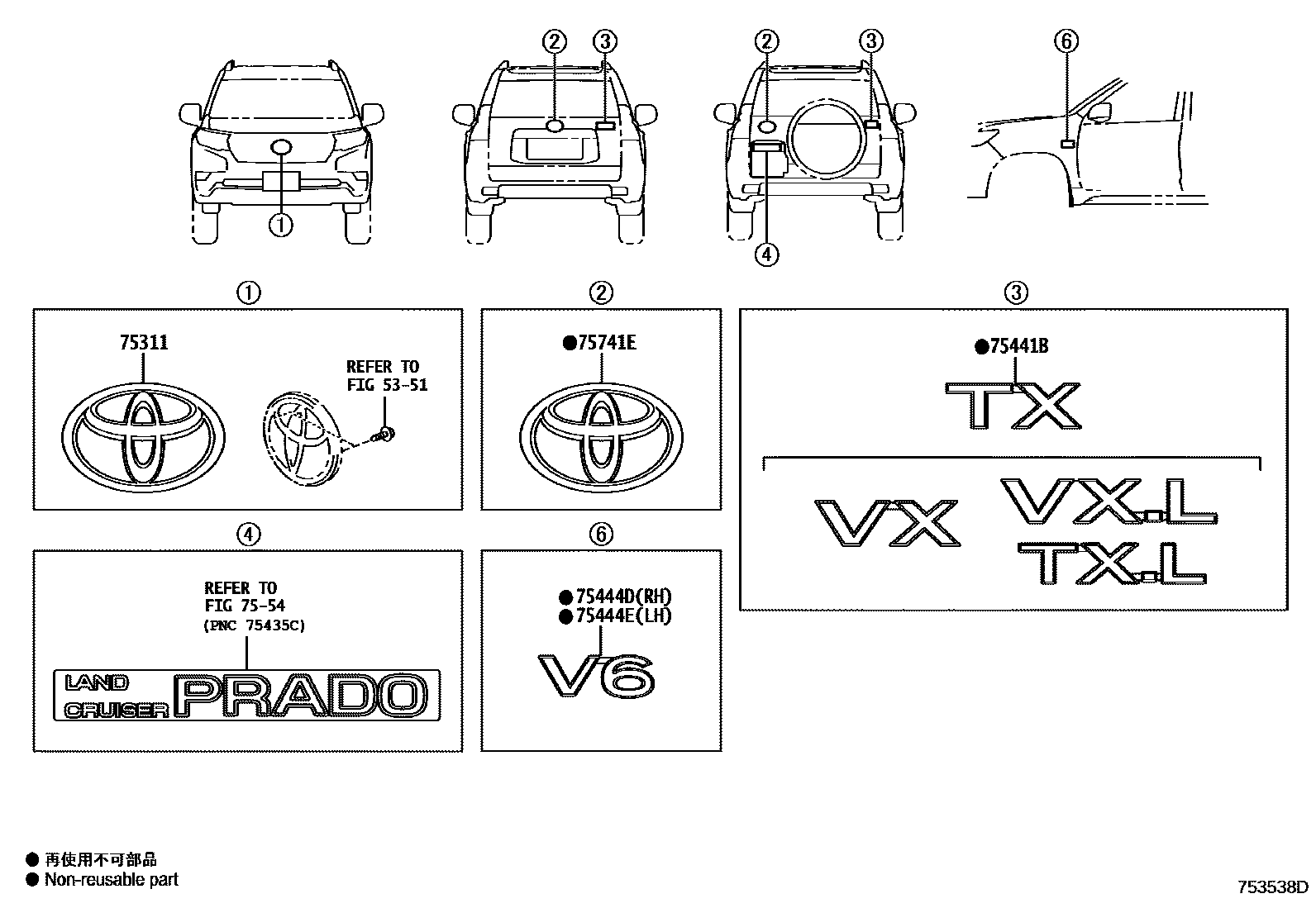 ②
③
②
③
⑥
①
④

①
75311
REFER TO
FIG 53-51

②
●75741E

③
●75441B
TX
VX
VX.L
TX.L

④
REFER TO
FIG 75-54
(PNC 75435C)
LAND
CRUISER PRADO

⑥
●75444D(RH)
●75444E(LH)
V6

● 再使用不可部品
● Non-reusable part

753538D