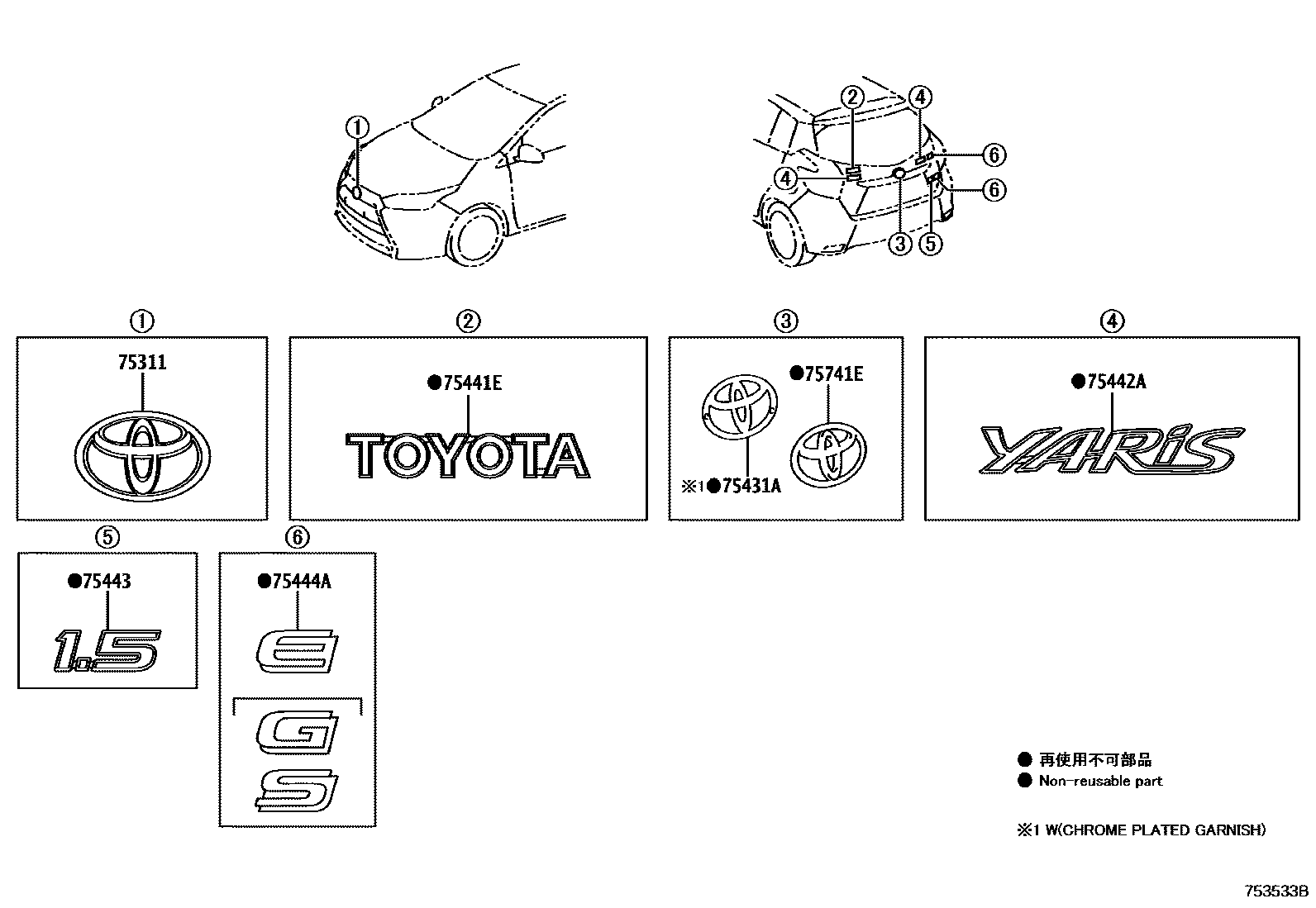 ①

② ④

④ ⑥

⑥

③ ⑤

①

75311

②

●75441E

TOYOTA

③

●75741E

※1●75431A

④

●75442A

YARiS

⑤

●75443

1.5

⑥

●75444A

E

G

S

● 再使用不可部品
● Non-reusable part

※1 W(CHROME PLATED GARNISH)

753533B