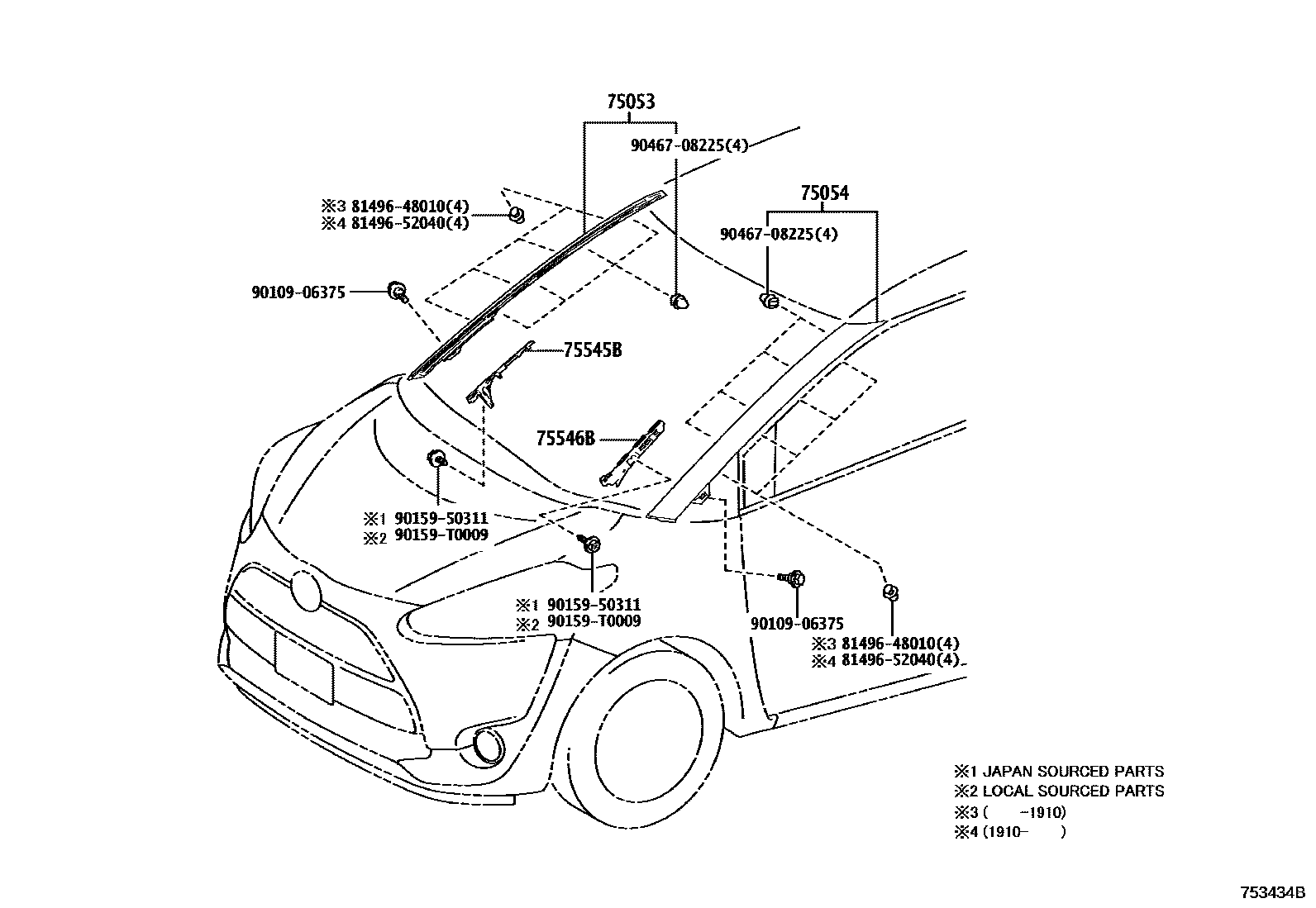 75053

90467-08225(4)

※3 81496-48010(4)
※4 81496-52040(4)

75054

90467-08225(4)

90109-06375

75545B

75546B

※1 90159-50311
※2 90159-T0009

※1 90159-50311
※2 90159-T0009

90109-06375

※3 81496-48010(4)
※4 81496-52040(4)

※1 JAPAN SOURCED PARTS
※2 LOCAL SOURCED PARTS
※3 ( -1910)
※4 (1910- )

753434B