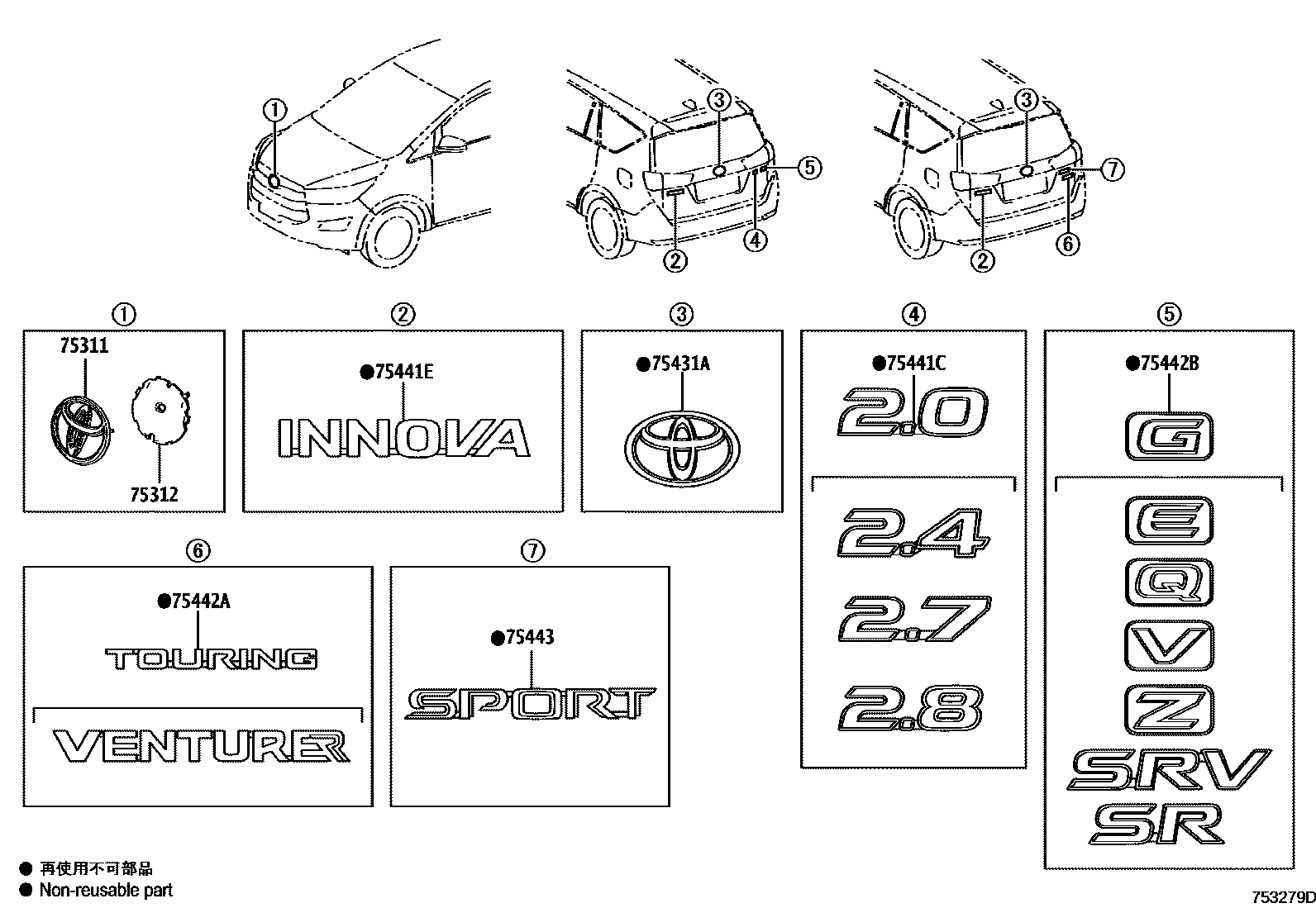 ①
③
⑤
②
④
③
⑦
②
⑥

①
75311
75312

②
●75441E
INNOVA

③
●75431A

④
●75441C
2.0
2.4
2.7
2.8

⑤
●75442B
G
E
Q
V
Z
SRV
SR

⑥
●75442A
TOURING
VENTURER

⑦
●75443
SPORT

● 再使用不可部品
● Non-reusable part

753279D