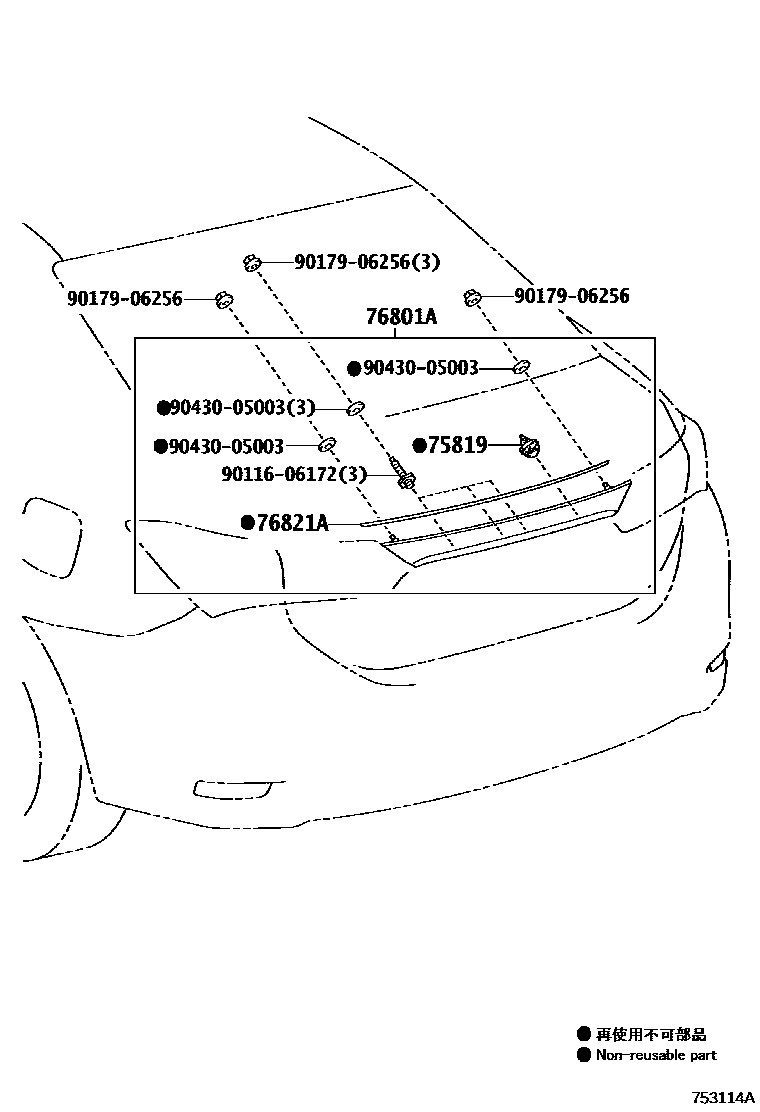 90179-06256(3)
90179-06256
90179-06256
76801A
●90430-05003
●90430-05003(3)
●90430-05003
●75819
90116-06172(3)
●76821A

● 再使用不可部品
● Non-reusable part

753114A